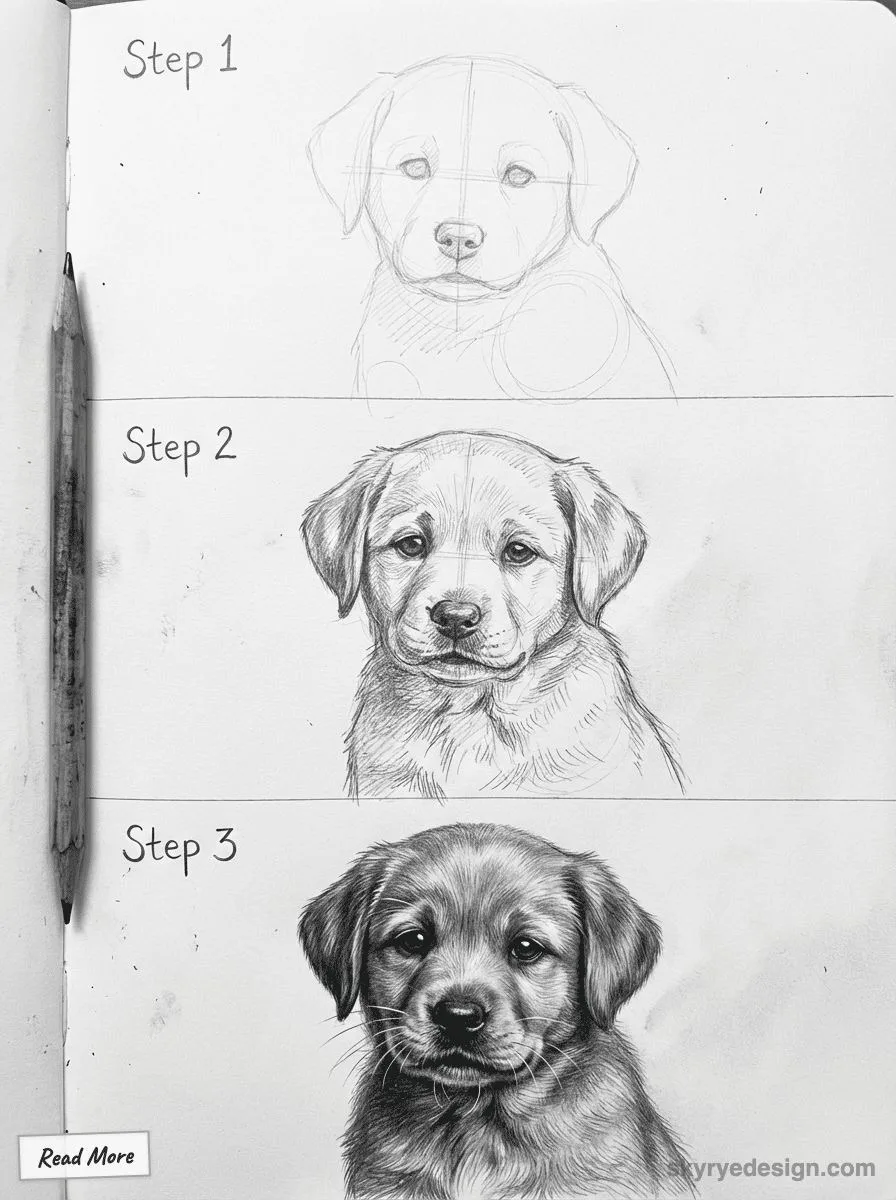 Step 1

Step 2

Step 3

Read More

skyryedesign.com