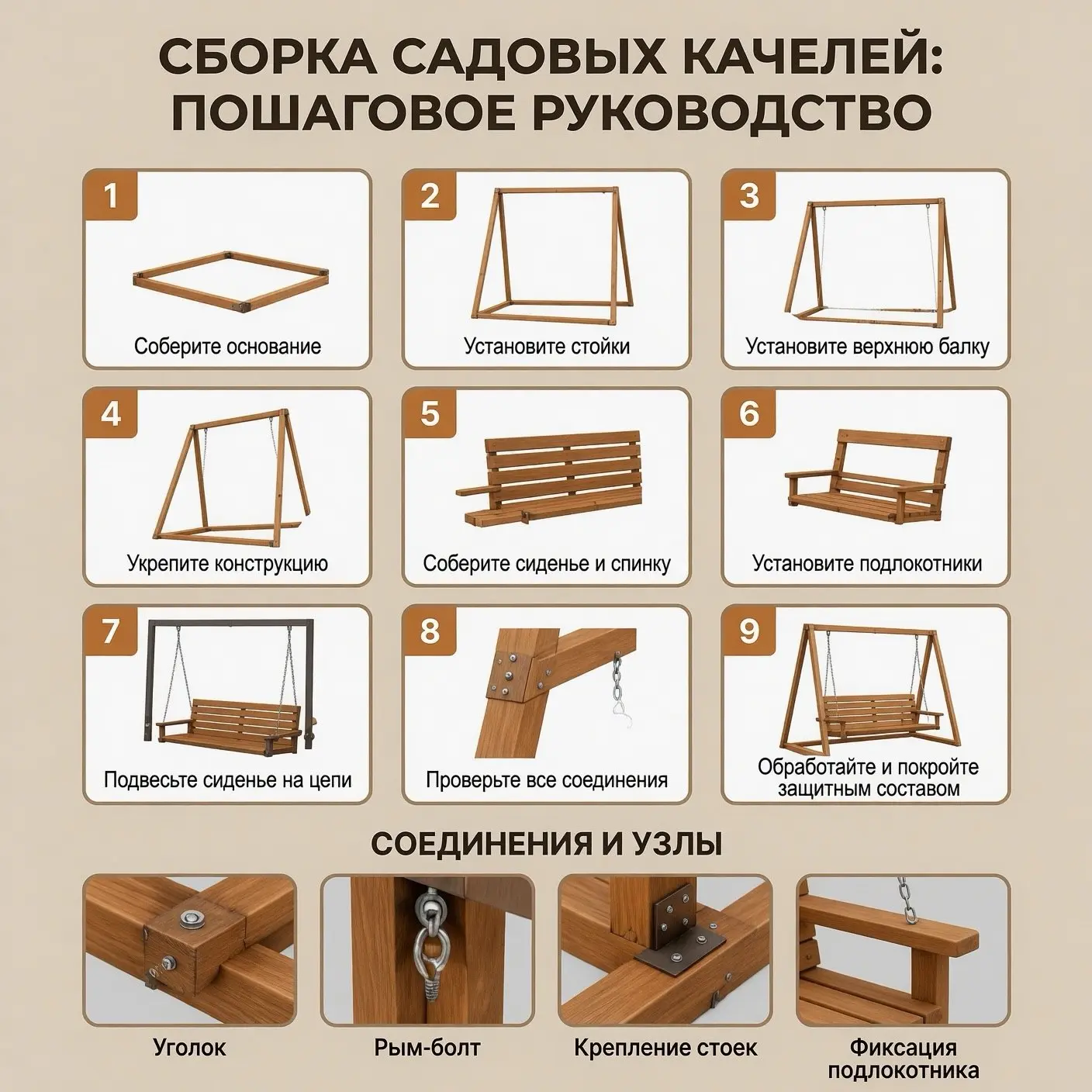 СБОРКА САДОВЫХ КАЧЕЛЕЙ: ПОШАГОВОЕ РУКОВОДСТВО

1
Соберите основание

2
Установите стойки

3
Установите верхнюю балку

4
Укрепите конструкцию

5
Соберите сиденье и спинку

6
Установите подлокотники

7
Подвесьте сиденье на цепи

8
Проверьте все соединения

9
Обработайте и покройте защитным составом

СОЕДИНЕНИЯ И УЗЛЫ

Уголок

Рым-болт

Крепление стоек

Фиксация подлокотника