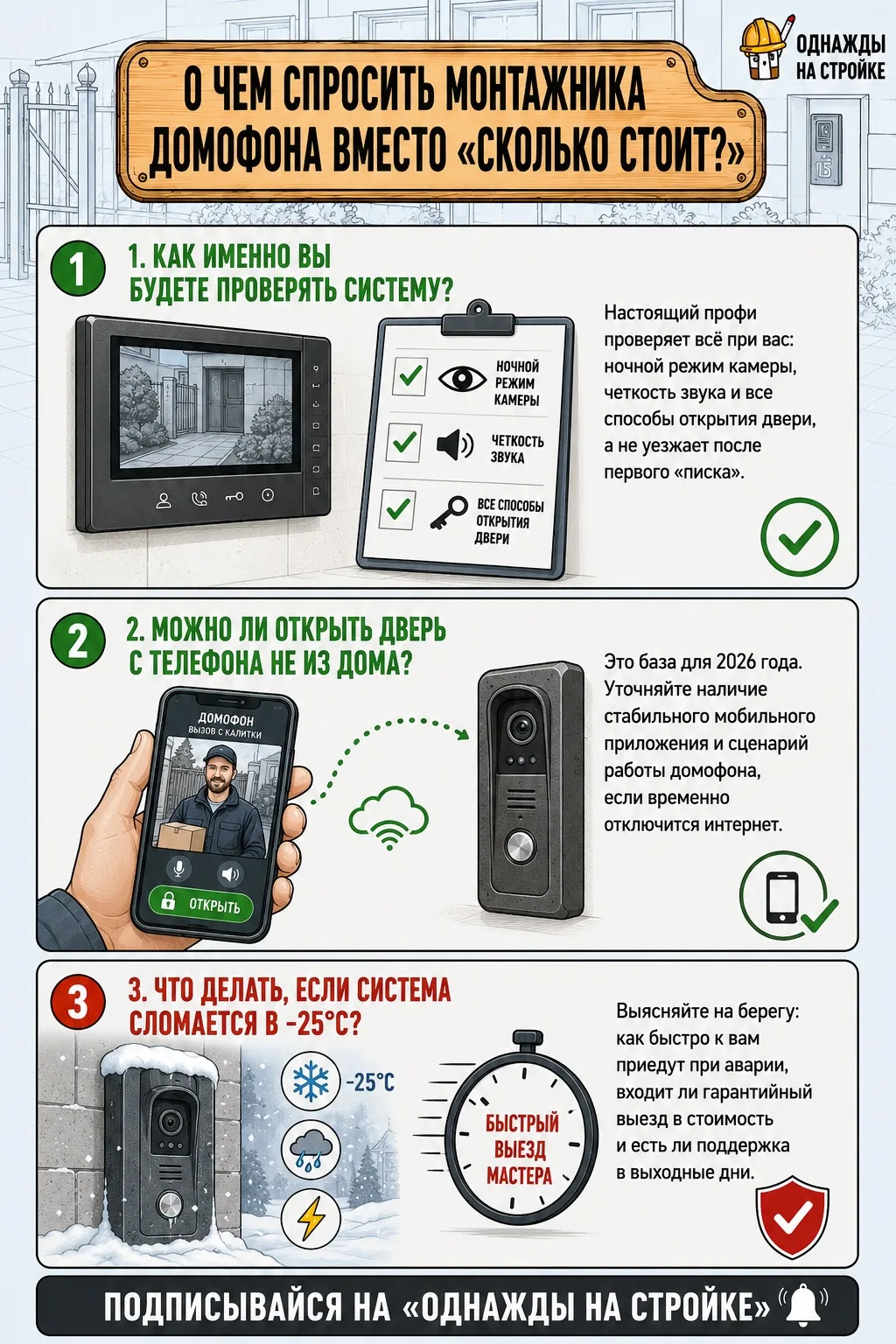 ОДНАЖДЫ НА СТРОЙКЕ

О ЧЕМ СПРОСИТЬ МОНТАЖНИКА ДОМОФОНА ВМЕСТО «СКОЛЬКО СТОИТ?»

1

1. КАК ИМЕННО ВЫ БУДЕТЕ ПРОВЕРЯТЬ СИСТЕМУ?

НОЧНОЙ РЕЖИМ КАМЕРЫ

ЧЕТКОСТЬ ЗВУКА

ВСЕ СПОСОБЫ ОТКРЫТИЯ ДВЕРИ

Настоящий профи проверяет всё при вас: ночной режим камеры, четкость звука и все способы открытия двери, а не уезжает после первого «писка».

2

2. МОЖНО ЛИ ОТКРЫТЬ ДВЕРЬ С ТЕЛЕФОНА НЕ ИЗ ДОМА?

ДОМОФОН

ВЫЗОВ С КАЛИТКИ

ОТКРЫТЬ

Это база для 2026 года. Уточняйте наличие стабильного мобильного приложения и сценарий работы домофона, если временно отключится интернет.

3

3. ЧТО ДЕЛАТЬ, ЕСЛИ СИСТЕМА СЛОМАЕТСЯ В -25°C?

-25°C

БЫСТРЫЙ ВЫЕЗД МАСТЕРА

Выясняйте на берегу: как быстро к вам приедут при аварии, входит ли гарантийный выезд в стоимость и есть ли поддержка в выходные дни.

ПОДПИСЫВАЙСЯ НА «ОДНАЖДЫ НА СТРОЙКЕ»