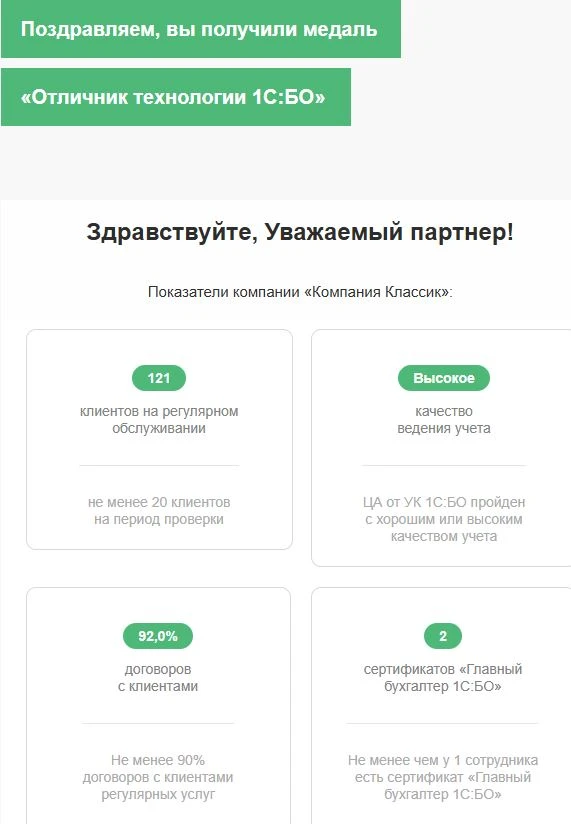 Поздравляем, вы получили медаль

«Отличник технологии 1С:БО»

Здравствуйте, Уважаемый партнер!

Показатели компании «Компания Классик»:

121

клиентов на регулярном обслуживании

не менее 20 клиентов на период проверки

Высокое

качество ведения учета

ЦА от УК 1С:БО пройден с хорошим или высоким качеством учета

92,0%

договоров с клиентами

Не менее 90% договоров с клиентами регулярных услуг

2

сертификатов «Главный бухгалтер 1С:БО»

Не менее чем у 1 сотрудника есть сертификат «Главный бухгалтер 1С:БО»