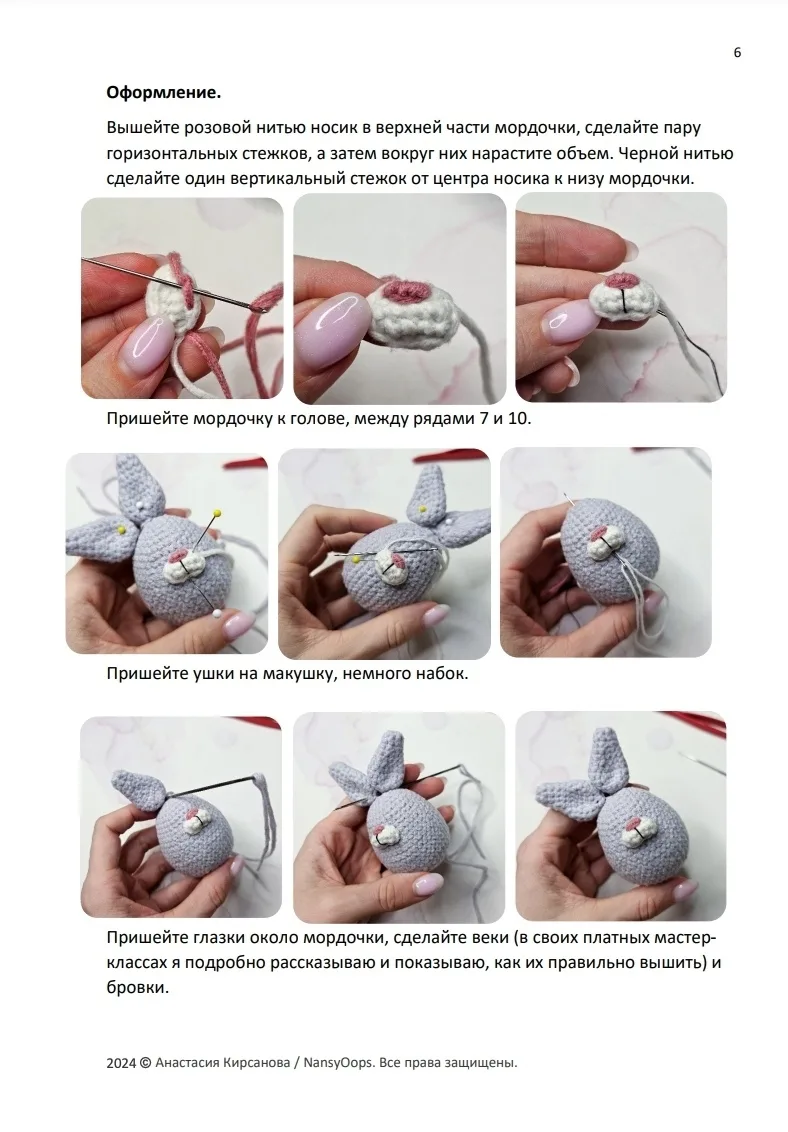 6

Оформление.

Вышейте розовой нитью носик в верхней части мордочки, сделайте пару горизонтальных стежков, а затем вокруг них нарастите объем. Черной нитью сделайте один вертикальный стежок от центра носика к низу мордочки.

Пришейте мордочку к голове, между рядами 7 и 10.

Пришейте ушки на макушку, немного набок.

Пришейте глазки около мордочки, сделайте веки (в своих платных мастер-классах я подробно рассказываю и показываю, как их правильно вышить) и бровки.

2024 © Анастасия Кирсанова / NansyOops. Все права защищены.