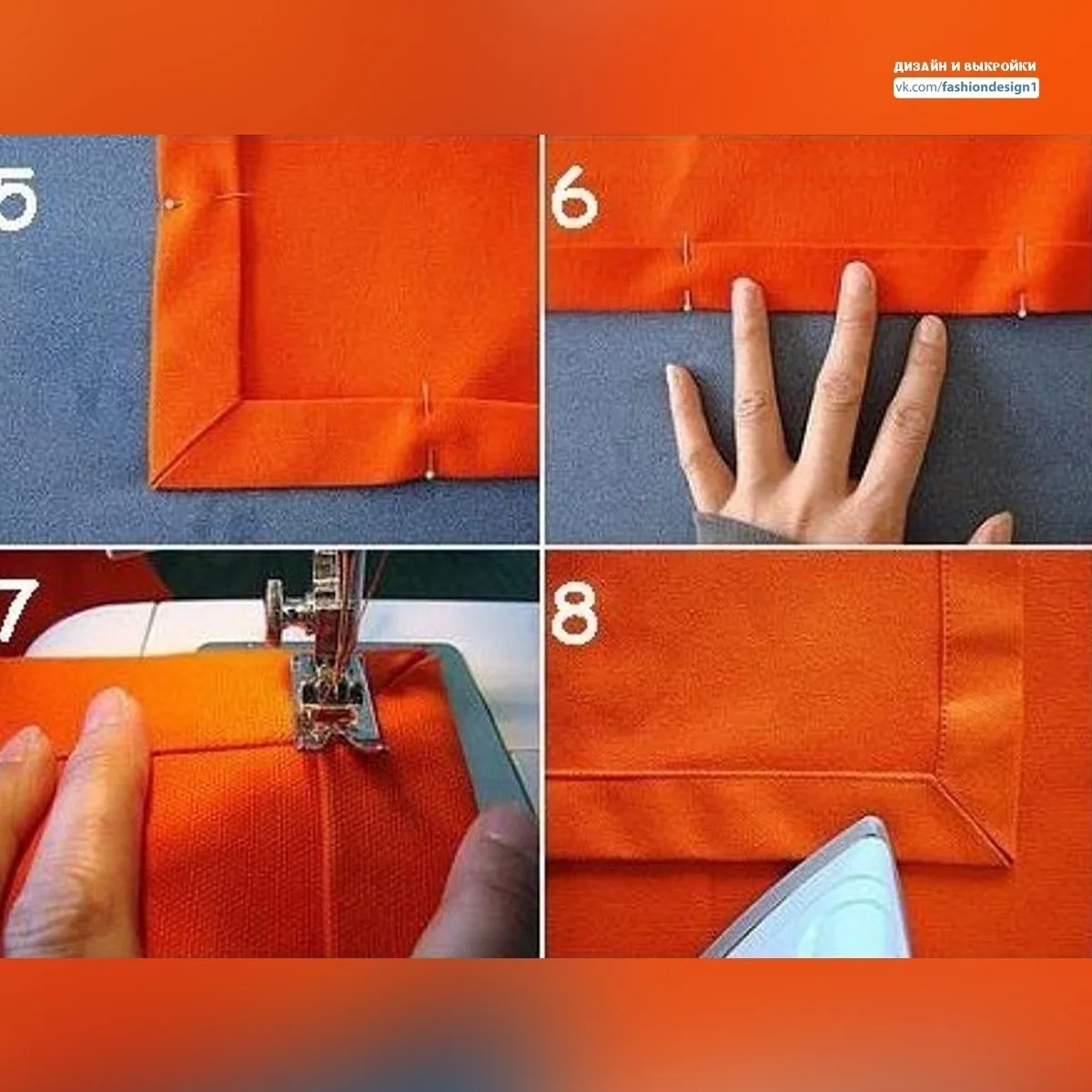 ДИЗАЙН И ВЫКРОЙКИ
vk.com/fashiondesign1

5

6

7

8