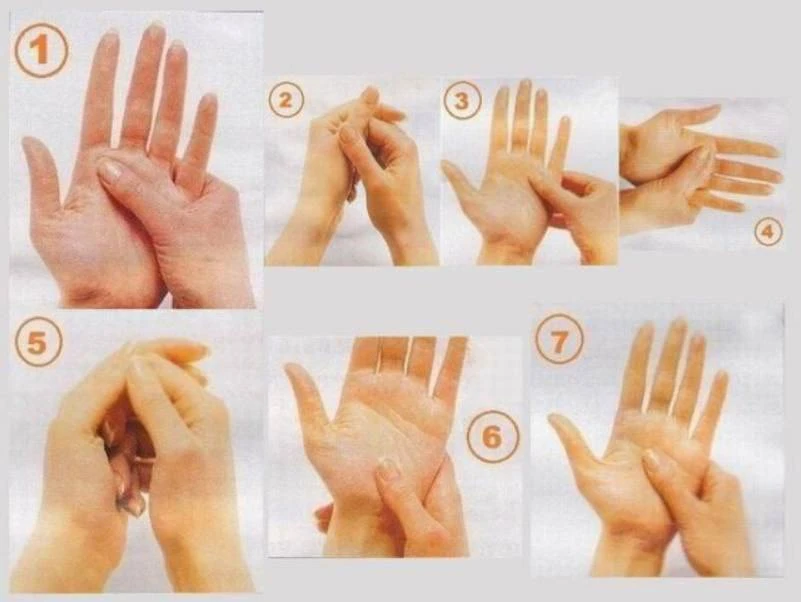 1

2

3

4

5

6

7