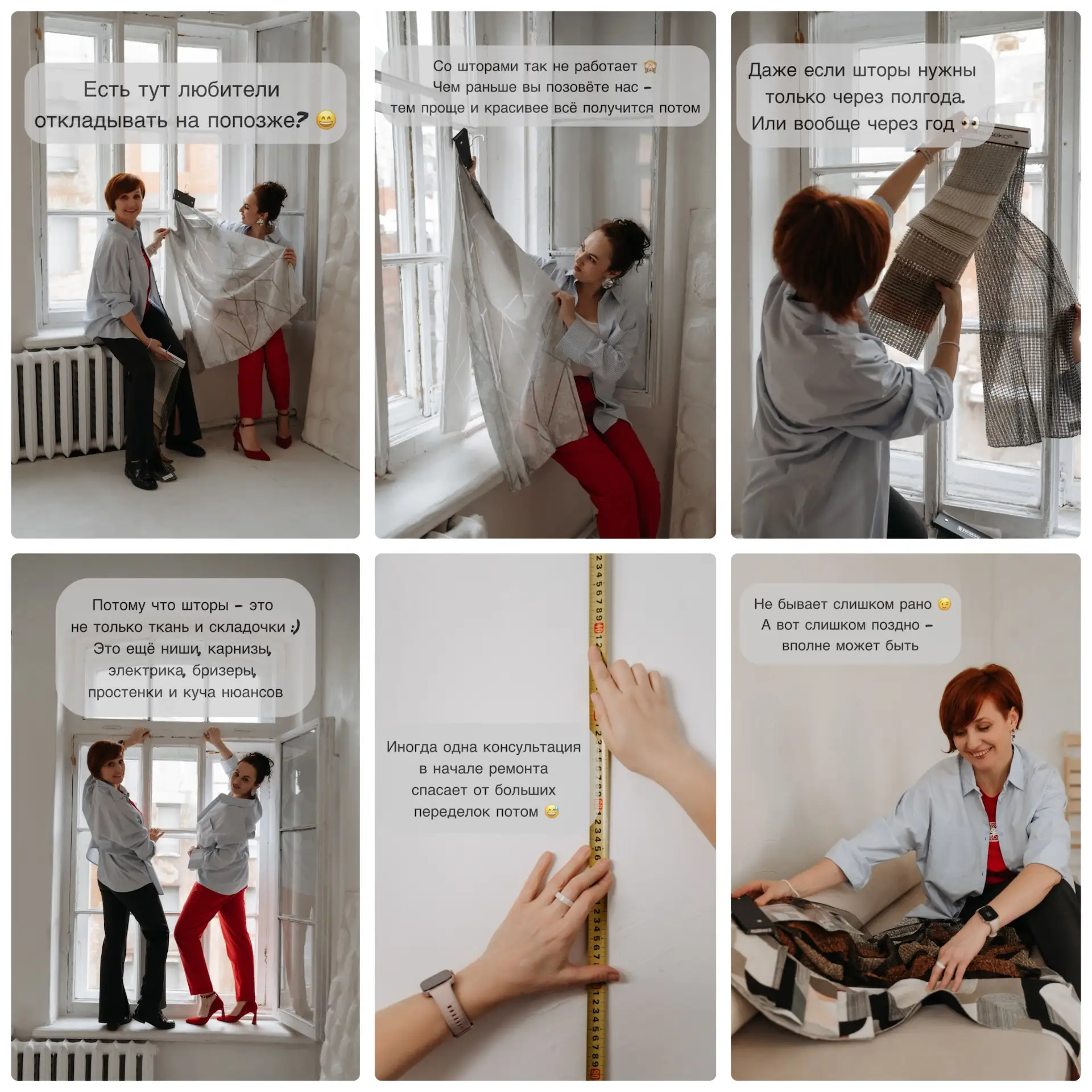 Есть тут любители откладывать на попозже? 😄

Со шторами так не работает 🙈
Чем раньше вы позовёте нас –
тем проще и красивее всё получится потом

Даже если шторы нужны только через полгода.
Или вообще через год 👀

Потому что шторы – это не только ткань и складочки :)
Это ещё ниши, карнизы, электрика, бризеры, простенки и куча нюансов

Иногда одна консультация в начале ремонта спасает от больших переделок потом 😅

Не бывает слишком рано 😉
А вот слишком поздно –
вполне может быть