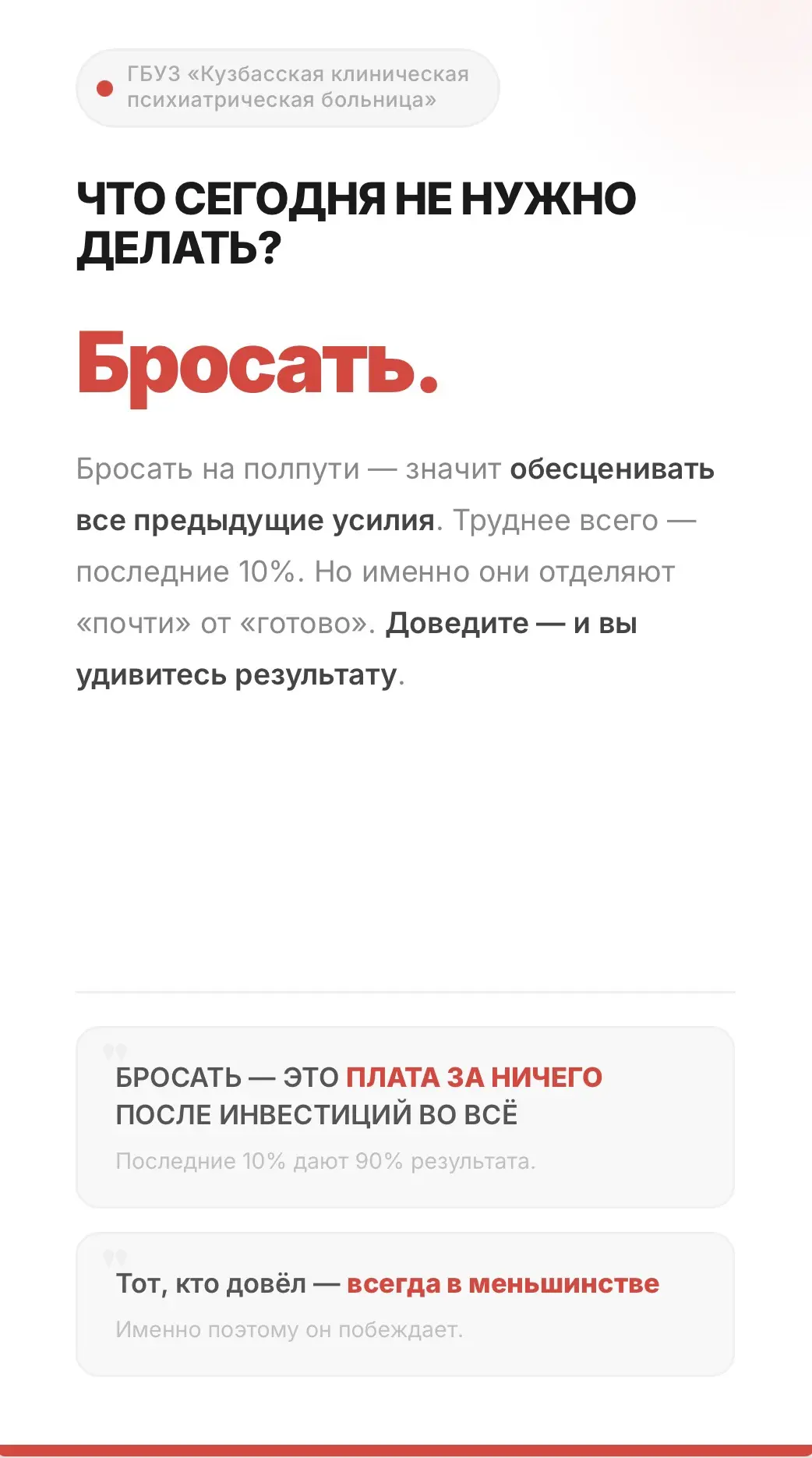 ГБУЗ «Кузбасская клиническая психиатрическая больница»

ЧТО СЕГОДНЯ НЕ НУЖНО ДЕЛАТЬ?

Бросать.

Бросать на полпути — значит обесценивать все предыдущие усилия. Труднее всего — последние 10%. Но именно они отделяют «почти» от «готово». Доведите — и вы удивитесь результату.

БРОСАТЬ — ЭТО ПЛАТА ЗА НИЧЕГО ПОСЛЕ ИНВЕСТИЦИЙ ВО ВСЁ

Последние 10% дают 90% результата.

Тот, кто довёл — всегда в меньшинстве

Именно поэтому он побеждает.