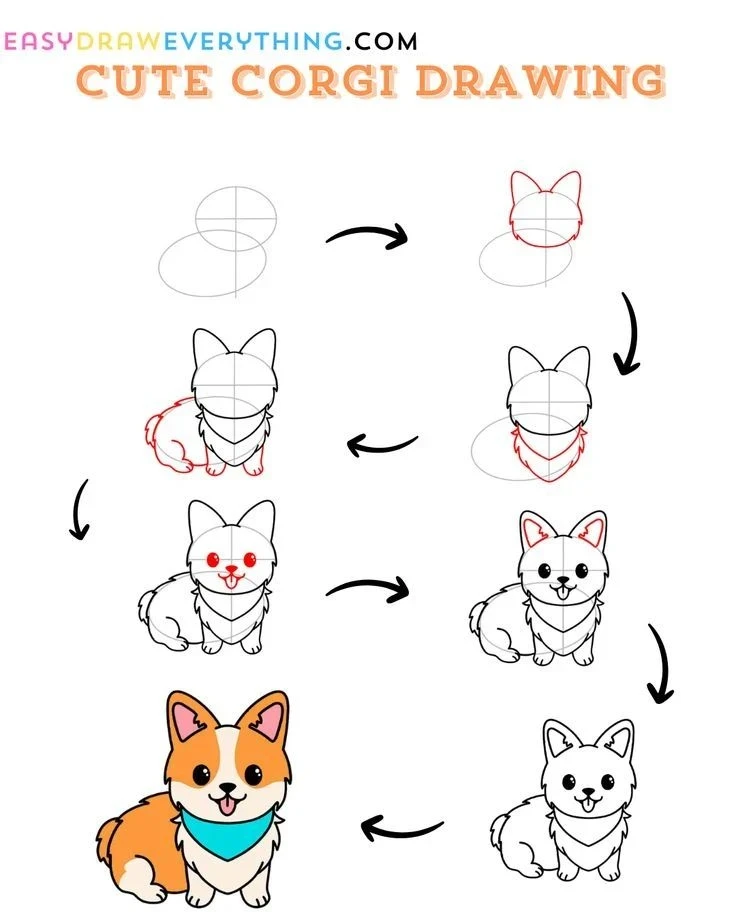 EASYDRAWEVERYTHING.COM
CUTE CORGI DRAWING