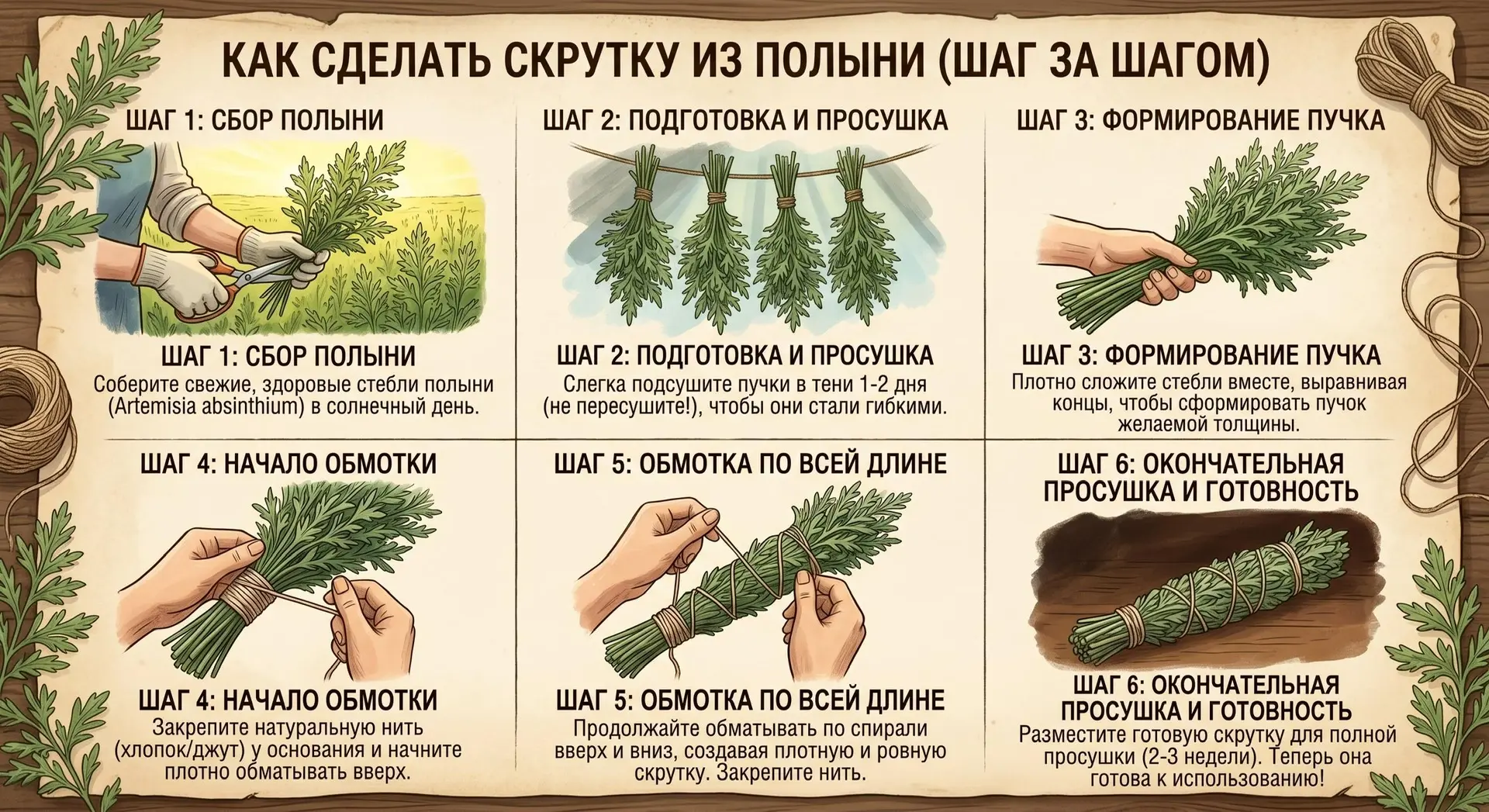 КАК СДЕЛАТЬ СКРУТКУ ИЗ ПОЛЫНИ (ШАГ ЗА ШАГОМ)

ШАГ 1: СБОР ПОЛЫНИ

ШАГ 1: СБОР ПОЛЫНИ
Соберите свежие, здоровые стебли полыни (Artemisia absinthium) в солнечный день.

ШАГ 2: ПОДГОТОВКА И ПРОСУШКА

ШАГ 2: ПОДГОТОВКА И ПРОСУШКА
Слегка подсушите пучки в тени 1-2 дня (не пересушите!), чтобы они стали гибкими.

ШАГ 3: ФОРМИРОВАНИЕ ПУЧКА

ШАГ 3: ФОРМИРОВАНИЕ ПУЧКА
Плотно сложите стебли вместе, выравнивая концы, чтобы сформировать пучок желаемой толщины.

ШАГ 4: НАЧАЛО ОБМОТКИ

ШАГ 4: НАЧАЛО ОБМОТКИ
Закрепите натуральную нить (хлопок/джут) у основания и начните плотно обматывать вверх.

ШАГ 5: ОБМОТКА ПО ВСЕЙ ДЛИНЕ

ШАГ 5: ОБМОТКА ПО ВСЕЙ ДЛИНЕ
Продолжайте обматывать по спирали вверх и вниз, создавая плотную и ровную скрутку. Закрепите нить.

ШАГ 6: ОКОНЧАТЕЛЬНАЯ ПРОСУШКА И ГОТОВНОСТЬ

ШАГ 6: ОКОНЧАТЕЛЬНАЯ ПРОСУШКА И ГОТОВНОСТЬ
Разместите готовую скрутку для полной просушки (2-3 недели). Теперь она готова к использованию!