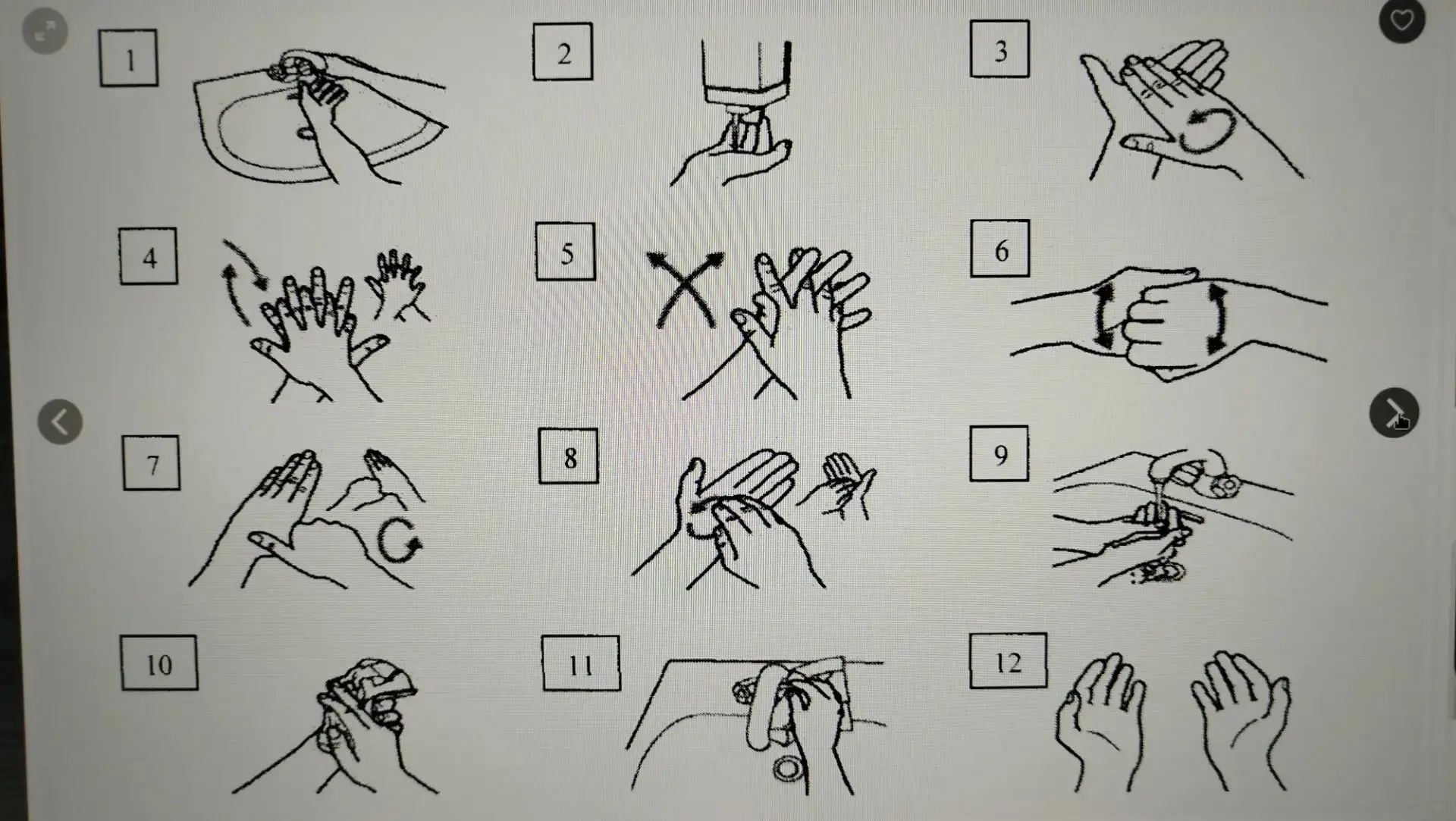 1

2

3

4

5

6

7

8

9

10

11

12