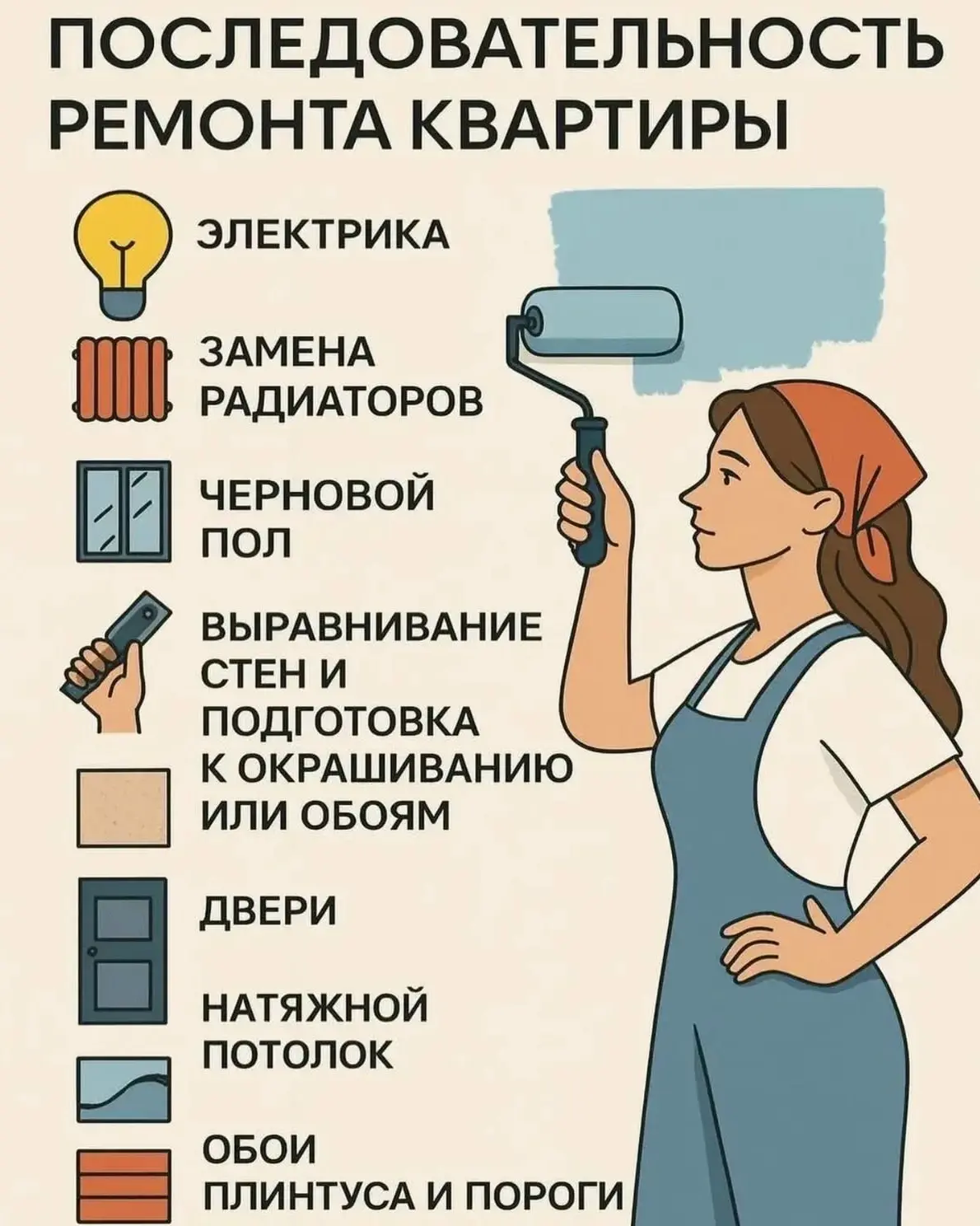 ПОСЛЕДОВАТЕЛЬНОСТЬ РЕМОНТА КВАРТИРЫ

ЭЛЕКТРИКА

ЗАМЕНА РАДИАТОРОВ

ЧЕРНОВОЙ ПОЛ

ВЫРАВНИВАНИЕ СТЕН И ПОДГОТОВКА К ОКРАШИВАНИЮ ИЛИ ОБОЯМ

ДВЕРИ

НАТЯЖНОЙ ПОТОЛОК

ОБОИ

ПЛИНТУСА И ПОРОГИ