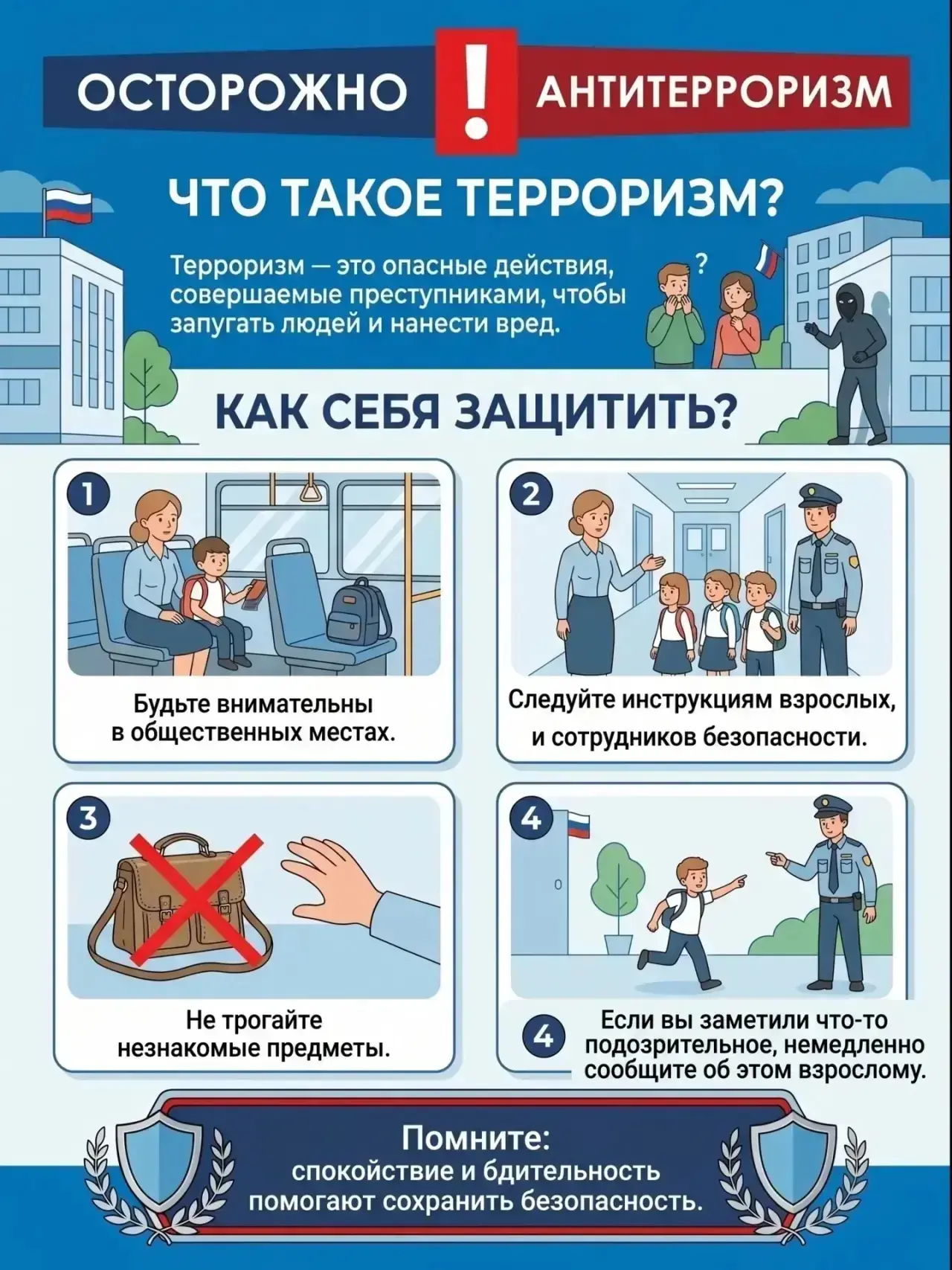 ОСТОРОЖНО ! АНТИТЕРРОРИЗМ

ЧТО ТАКОЕ ТЕРРОРИЗМ?

Терроризм — это опасные действия, совершаемые преступниками, чтобы запугать людей и нанести вред.

?

КАК СЕБЯ ЗАЩИТИТЬ?

1

Будьте внимательны в общественных местах.

2

Следуйте инструкциям взрослых, и сотрудников безопасности.

3

Не трогайте незнакомые предметы.

4

4 Если вы заметили что-то подозрительное, немедленно сообщите об этом взрослому.

Помните:
спокойствие и бдительность помогают сохранить безопасность.