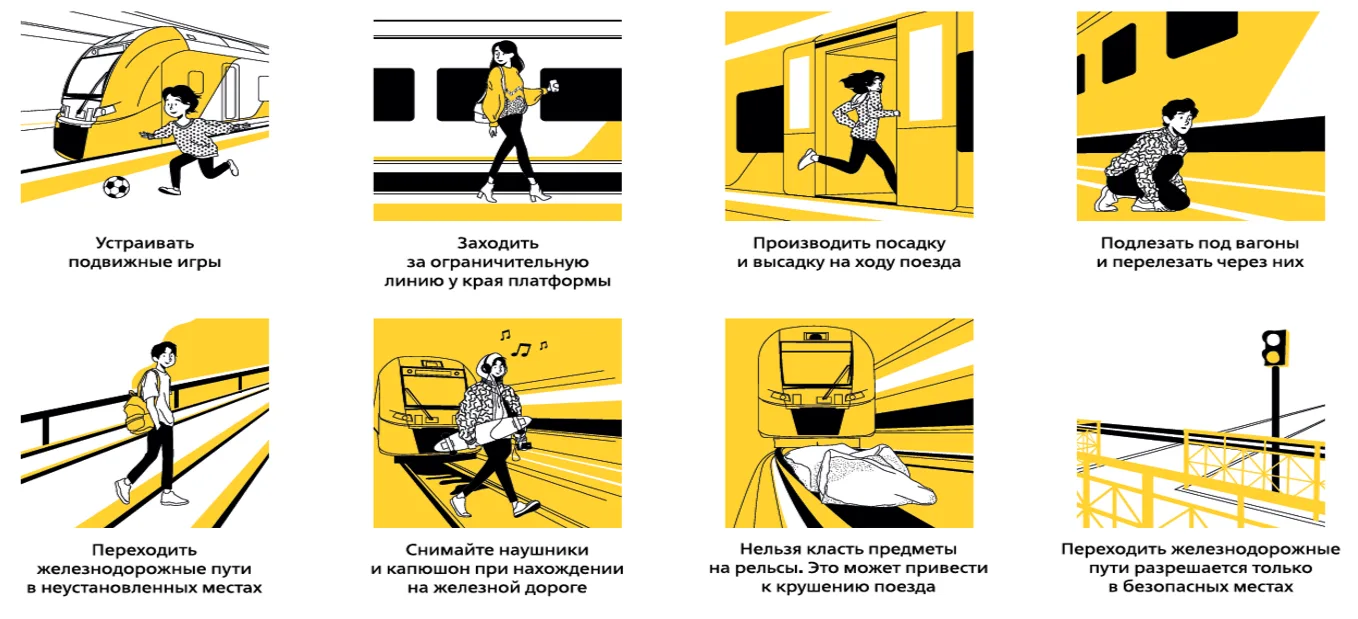 Устраивать подвижные игры

Заходить за ограничительную линию у края платформы

Производить посадку и высадку на ходу поезда

Подлезать под вагоны и перелезать через них

Переходить железнодорожные пути в неустановленных местах

Снимайте наушники и капюшон при нахождении на железной дороге

Нельзя класть предметы на рельсы. Это может привести к крушению поезда

Переходить железнодорожные пути разрешается только в безопасных местах