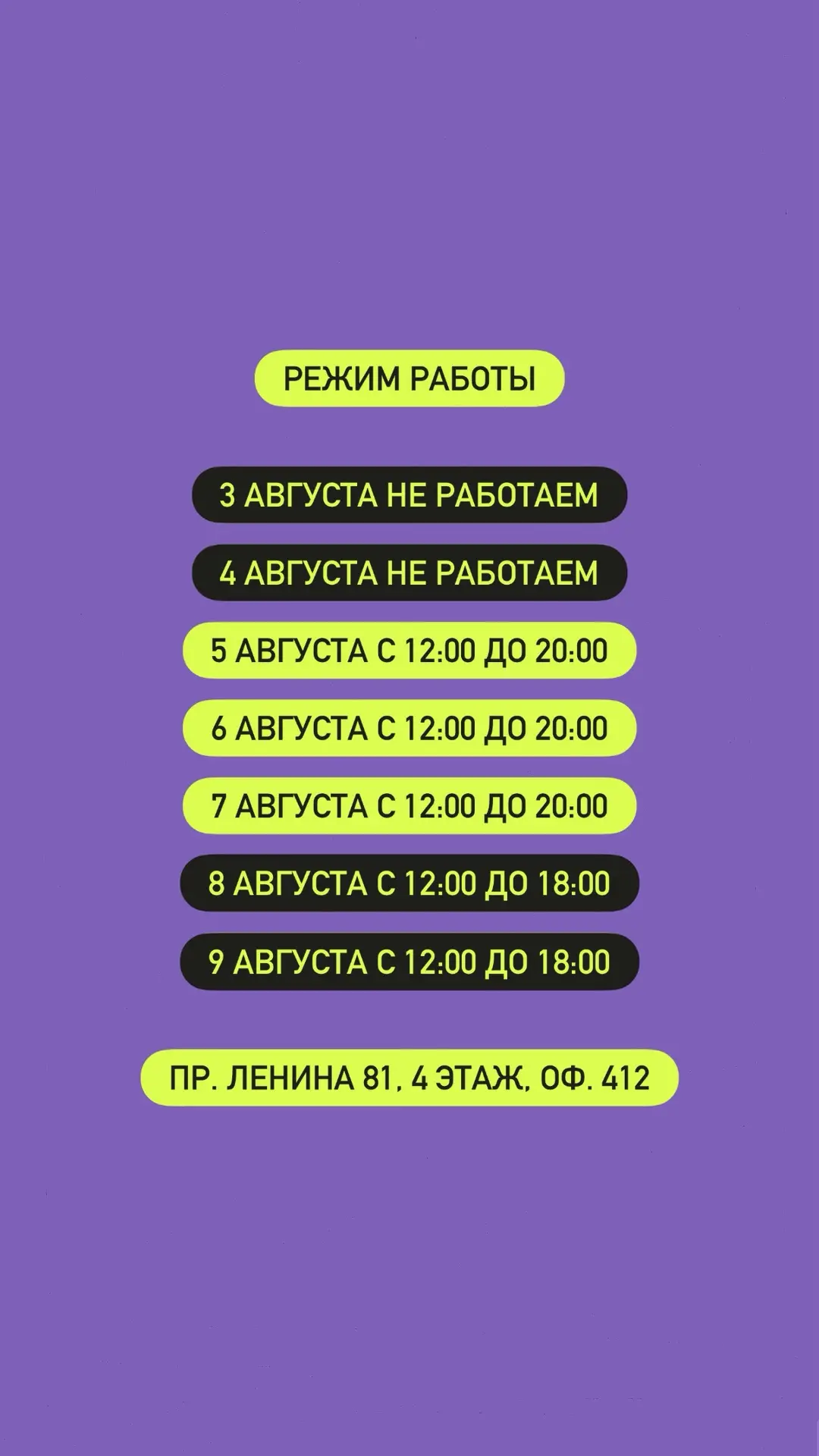 РЕЖИМ РАБОТЫ

3 АВГУСТА НЕ РАБОТАЕМ

4 АВГУСТА НЕ РАБОТАЕМ

5 АВГУСТА С 12:00 ДО 20:00

6 АВГУСТА С 12:00 ДО 20:00

7 АВГУСТА С 12:00 ДО 20:00

8 АВГУСТА С 12:00 ДО 18:00

9 АВГУСТА С 12:00 ДО 18:00

ПР. ЛЕНИНА 81, 4 ЭТАЖ, ОФ. 412