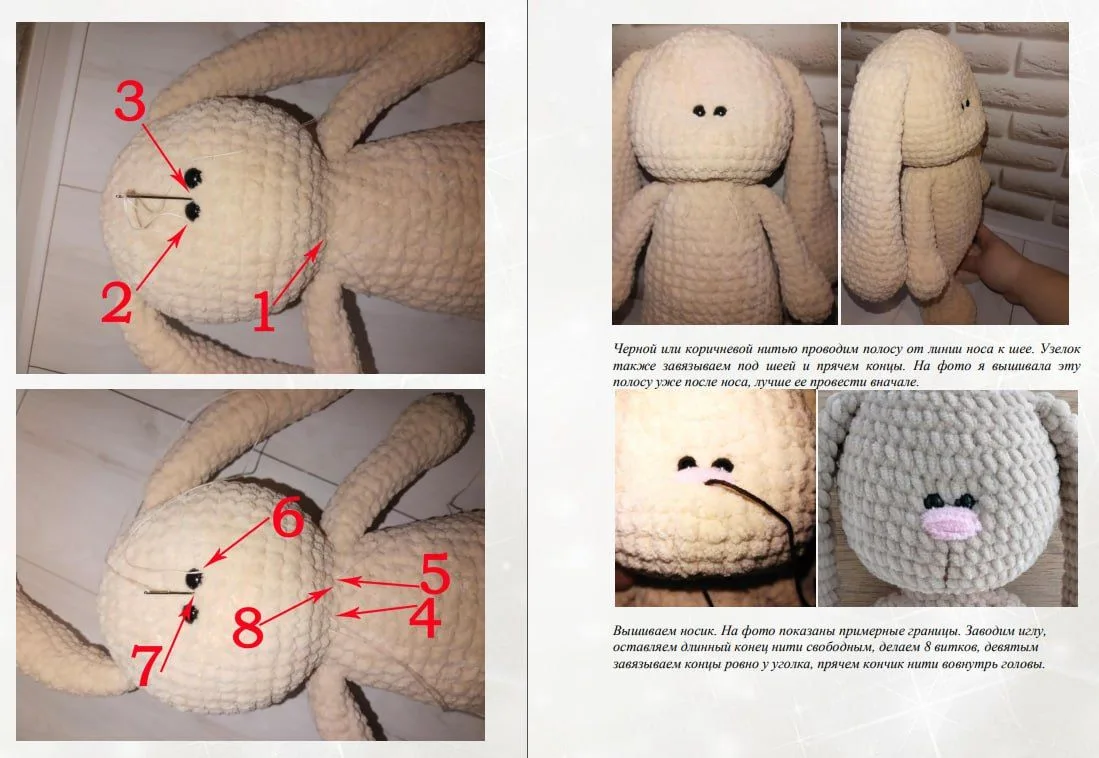 3

2

1

6

5

8

4

7

Черной или коричневой нитью проводим полосу от линии носа к шее. Узелок также завязываем под шеей и прячем концы. На фото я вышивала эту полосу уже после носа, лучше ее провести вначале.

Вышиваем носик. На фото показаны примерные границы. Заводим иглу, оставляем длинный конец нити свободным, делаем 8 витков, девятым завязываем концы ровно у уголка, прячем кончик нити вовнутрь головы.