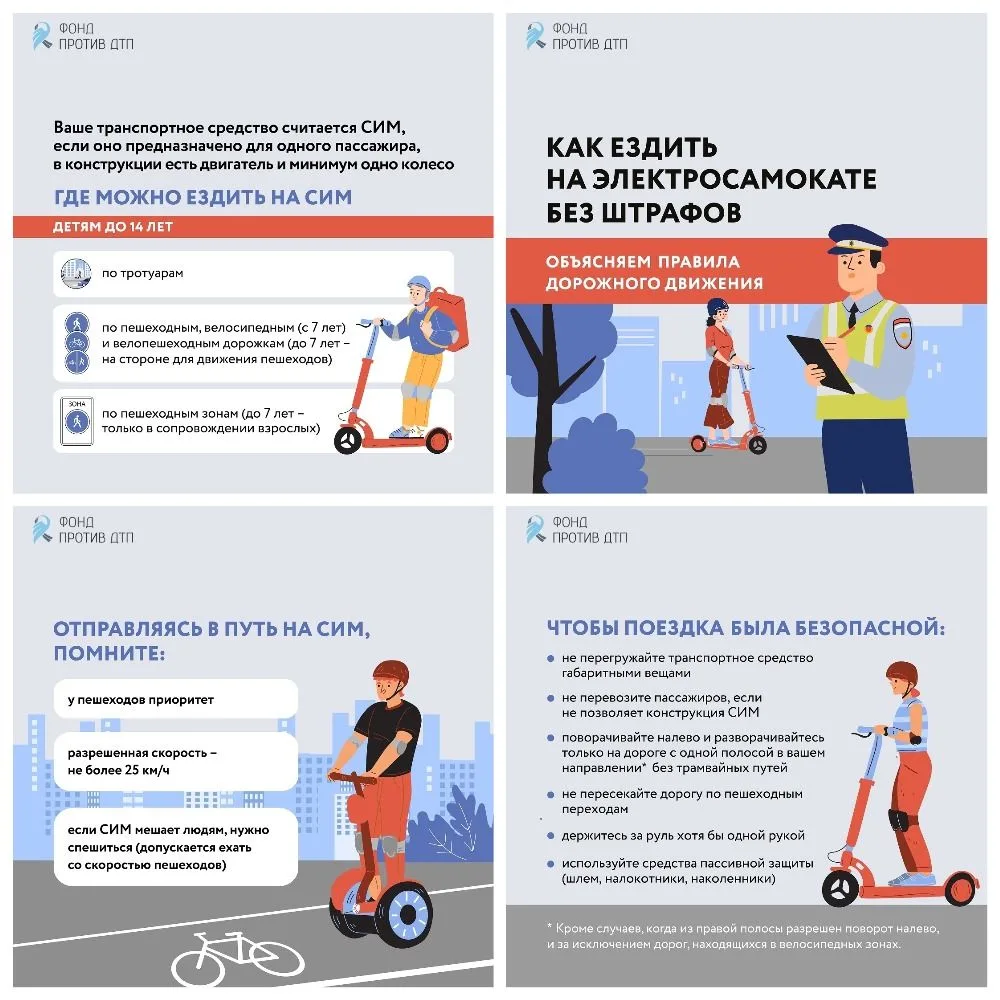 ФОНД
ПРОТИВ ДТП

Ваше транспортное средство считается СИМ, если оно предназначено для одного пассажира, в конструкции есть двигатель и минимум одно колесо

ГДЕ МОЖНО ЕЗДИТЬ НА СИМ

ДЕТЯМ ДО 14 ЛЕТ

по тротуарам

по пешеходным, велосипедным (с 7 лет) и велопешеходным дорожкам (до 7 лет – на стороне для движения пешеходов)

ЗОНА

по пешеходным зонам (до 7 лет – только в сопровождении взрослых)

ФОНД
ПРОТИВ ДТП

КАК ЕЗДИТЬ
НА ЭЛЕКТРОСАМОКАТЕ
БЕЗ ШТРАФОВ

ОБЪЯСНЯЕМ ПРАВИЛА
ДОРОЖНОГО ДВИЖЕНИЯ

ФОНД
ПРОТИВ ДТП

ОТПРАВЛЯЯСЬ В ПУТЬ НА СИМ,
ПОМНИТЕ:

у пешеходов приоритет

разрешенная скорость – не более 25 км/ч

если СИМ мешает людям, нужно спешиться (допускается ехать со скоростью пешеходов)

ФОНД
ПРОТИВ ДТП

ЧТОБЫ ПОЕЗДКА БЫЛА БЕЗОПАСНОЙ:

не перегружайте транспортное средство габаритными вещами

не перевозите пассажиров, если не позволяет конструкция СИМ

поворачивайте налево и разворачивайтесь только на дороге с одной полосой в вашем направлении* без трамвайных путей

не пересекайте дорогу по пешеходным переходам

держитесь за руль хотя бы одной рукой

используйте средства пассивной защиты (шлем, налокотники, наколенники)

* Кроме случаев, когда из правой полосы разрешен поворот налево, и за исключением дорог, находящихся в велосипедных зонах.