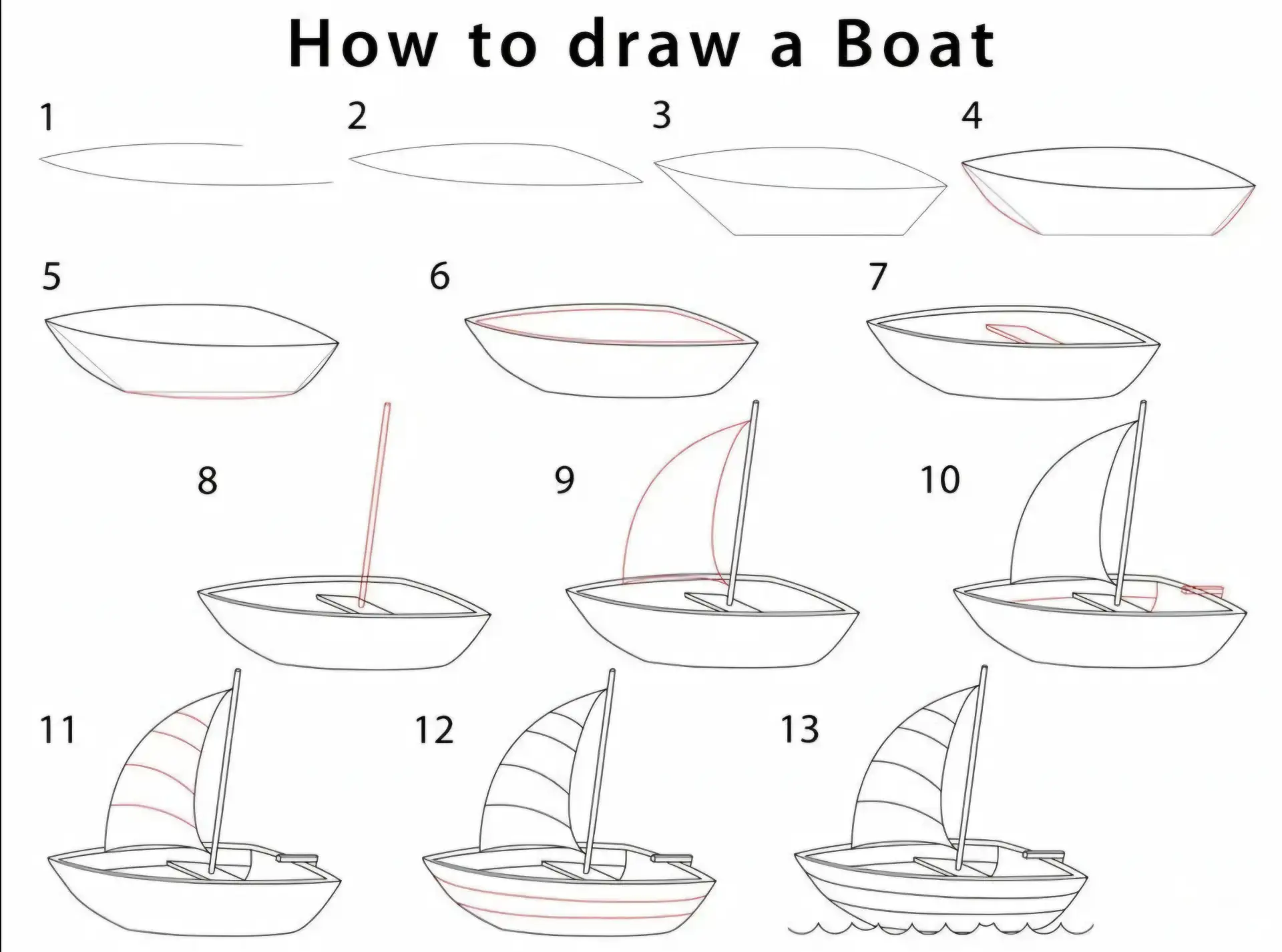 How to draw a Boat

1

2

3

4

5

6

7

8

9

10

11

12

13