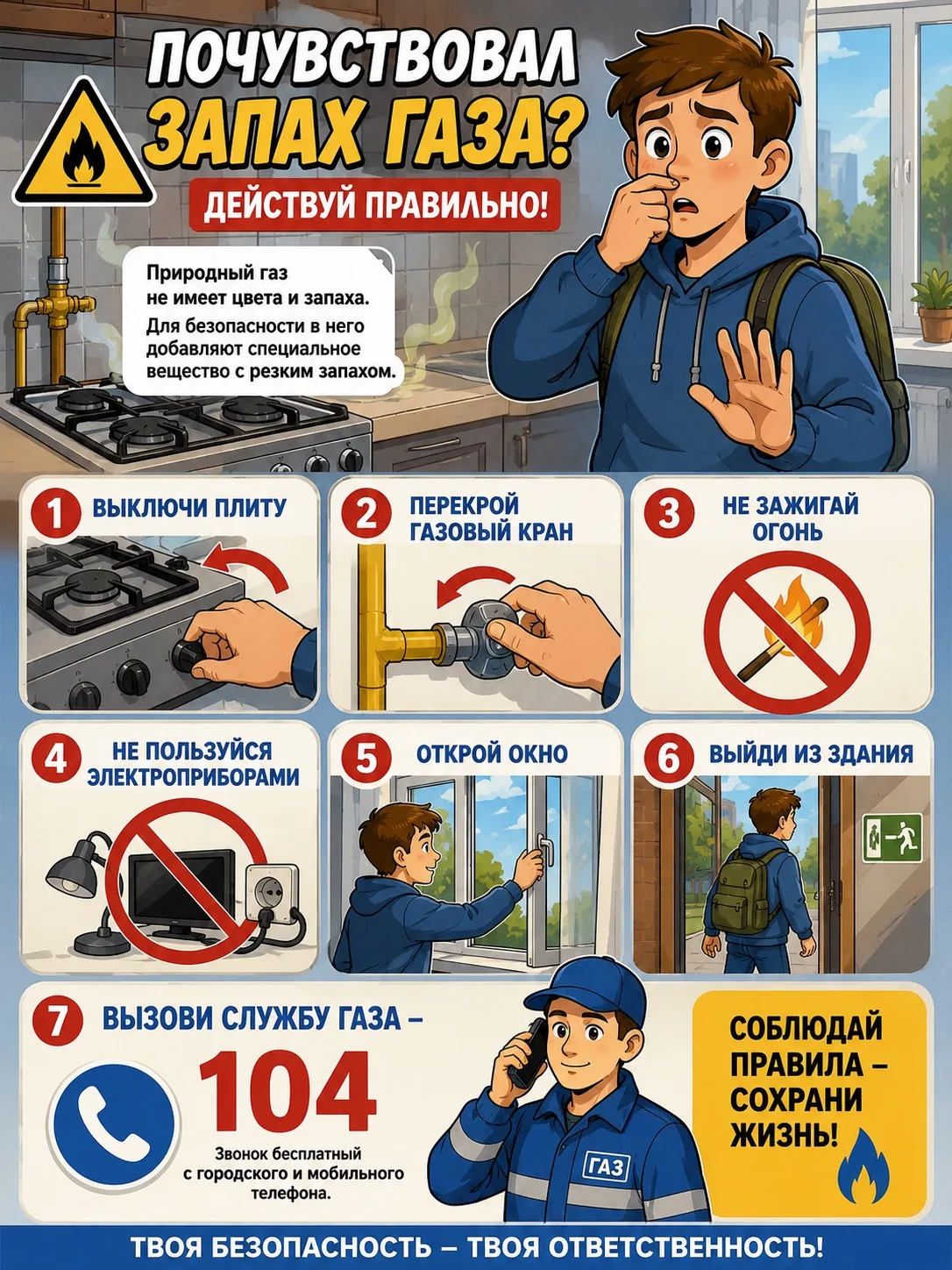 ПОЧУВСТВОВАЛ ЗАПАХ ГАЗА?

ДЕЙСТВУЙ ПРАВИЛЬНО!

Природный газ не имеет цвета и запаха. Для безопасности в него добавляют специальное вещество с резким запахом.

1 ВЫКЛЮЧИ ПЛИТУ

2 ПЕРЕКРОЙ ГАЗОВЫЙ КРАН

3 НЕ ЗАЖИГАЙ ОГОНЬ

4 НЕ ПОЛЬЗУЙСЯ ЭЛЕКТРОПРИБОРАМИ

5 ОТКРОЙ ОКНО

6 ВЫЙДИ ИЗ ЗДАНИЯ

7 ВЫЗОВИ СЛУЖБУ ГАЗА –

104

Звонок бесплатный с городского и мобильного телефона.

ГАЗ

СОБЛЮДАЙ ПРАВИЛА – СОХРАНИ ЖИЗНЬ!

ТВОЯ БЕЗОПАСНОСТЬ – ТВОЯ ОТВЕТСТВЕННОСТЬ!