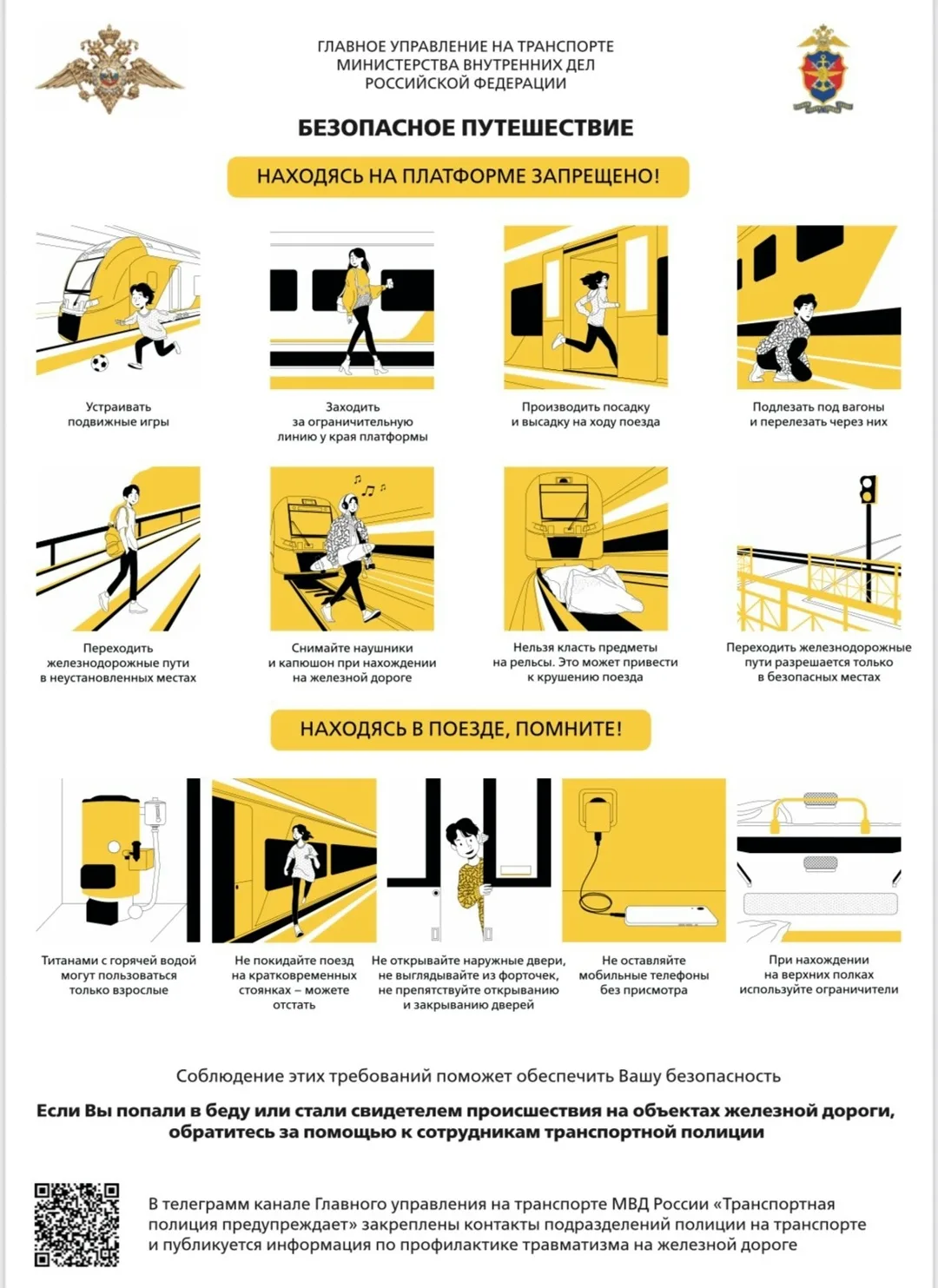 ГЛАВНОЕ УПРАВЛЕНИЕ НА ТРАНСПОРТЕ
МИНИСТЕРСТВА ВНУТРЕННИХ ДЕЛ
РОССИЙСКОЙ ФЕДЕРАЦИИ

БЕЗОПАСНОЕ ПУТЕШЕСТВИЕ

НАХОДЯСЬ НА ПЛАТФОРМЕ ЗАПРЕЩЕНО!

Устраивать подвижные игры

Заходить за ограничительную линию у края платформы

Производить посадку и высадку на ходу поезда

Подлезать под вагоны и перелезать через них

Переходить железнодорожные пути в неустановленных местах

Снимайте наушники и капюшон при нахождении на железной дороге

Нельзя класть предметы на рельсы. Это может привести к крушению поезда

Переходить железнодорожные пути разрешается только в безопасных местах

НАХОДЯСЬ В ПОЕЗДЕ, ПОМНИТЕ!

Титанами с горячей водой могут пользоваться только взрослые

Не покидайте поезд на кратковременных стоянках – можете отстать

Не открывайте наружные двери, не выглядывайте из форточек, не препятствуйте открыванию и закрыванию дверей

Не оставляйте мобильные телефоны без присмотра

При нахождении на верхних полках используйте ограничители

Соблюдение этих требований поможет обеспечить Вашу безопасность

Если Вы попали в беду или стали свидетелем происшествия на объектах железной дороги, обратитесь за помощью к сотрудникам транспортной полиции

В телеграмм канале Главного управления на транспорте МВД России «Транспортная полиция предупреждает» закреплены контакты подразделений полиции на транспорте и публикуется информация по профилактике травматизма на железной дороге