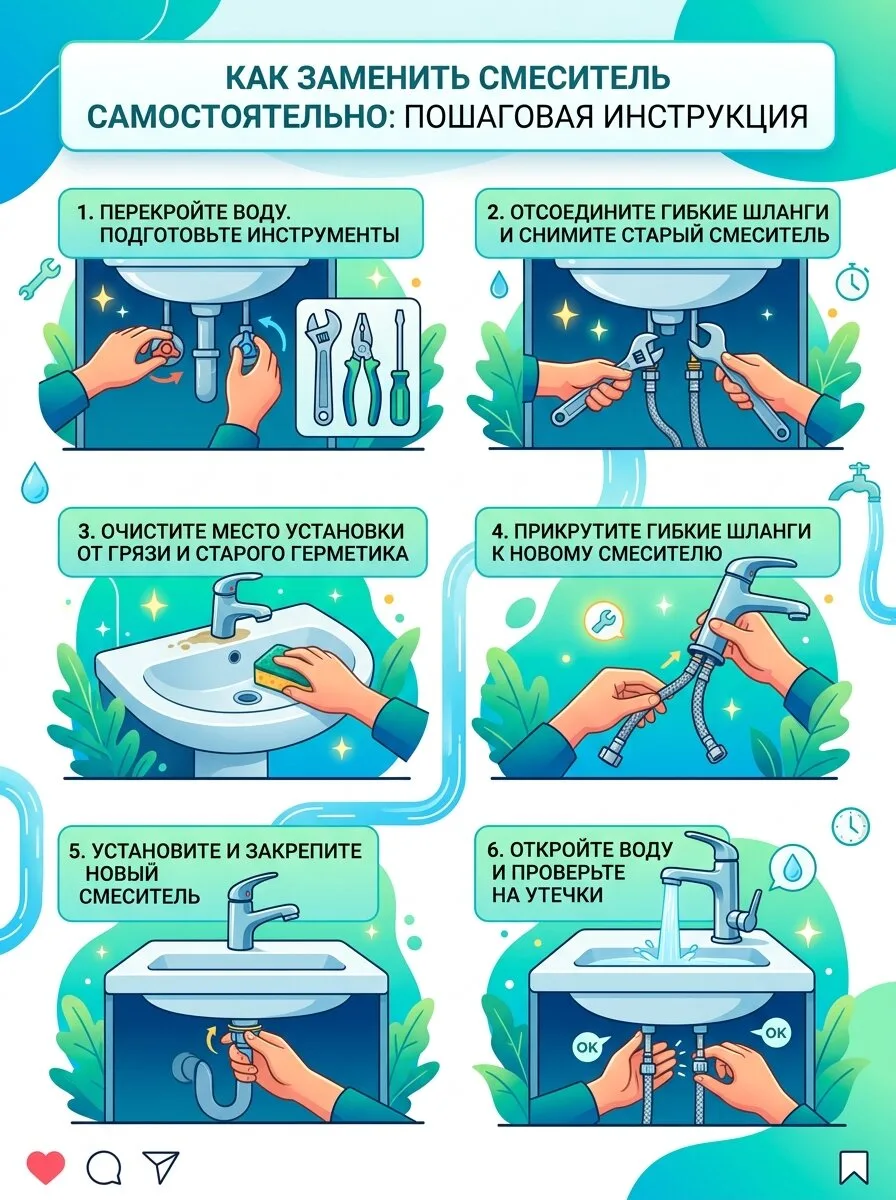 КАК ЗАМЕНИТЬ СМЕСИТЕЛЬ САМОСТОЯТЕЛЬНО: ПОШАГОВАЯ ИНСТРУКЦИЯ

1. ПЕРЕКРОЙТЕ ВОДУ. ПОДГОТОВЬТЕ ИНСТРУМЕНТЫ

2. ОТСОЕДИНИТЕ ГИБКИЕ ШЛАНГИ И СНИМИТЕ СТАРЫЙ СМЕСИТЕЛЬ

3. ОЧИСТИТЕ МЕСТО УСТАНОВКИ ОТ ГРЯЗИ И СТАРОГО ГЕРМЕТИКА

4. ПРИКРУТИТЕ ГИБКИЕ ШЛАНГИ К НОВОМУ СМЕСИТЕЛЮ

5. УСТАНОВИТЕ И ЗАКРЕПИТЕ НОВЫЙ СМЕСИТЕЛЬ

6. ОТКРОЙТЕ ВОДУ И ПРОВЕРЬТЕ НА УТЕЧКИ

OK

OK