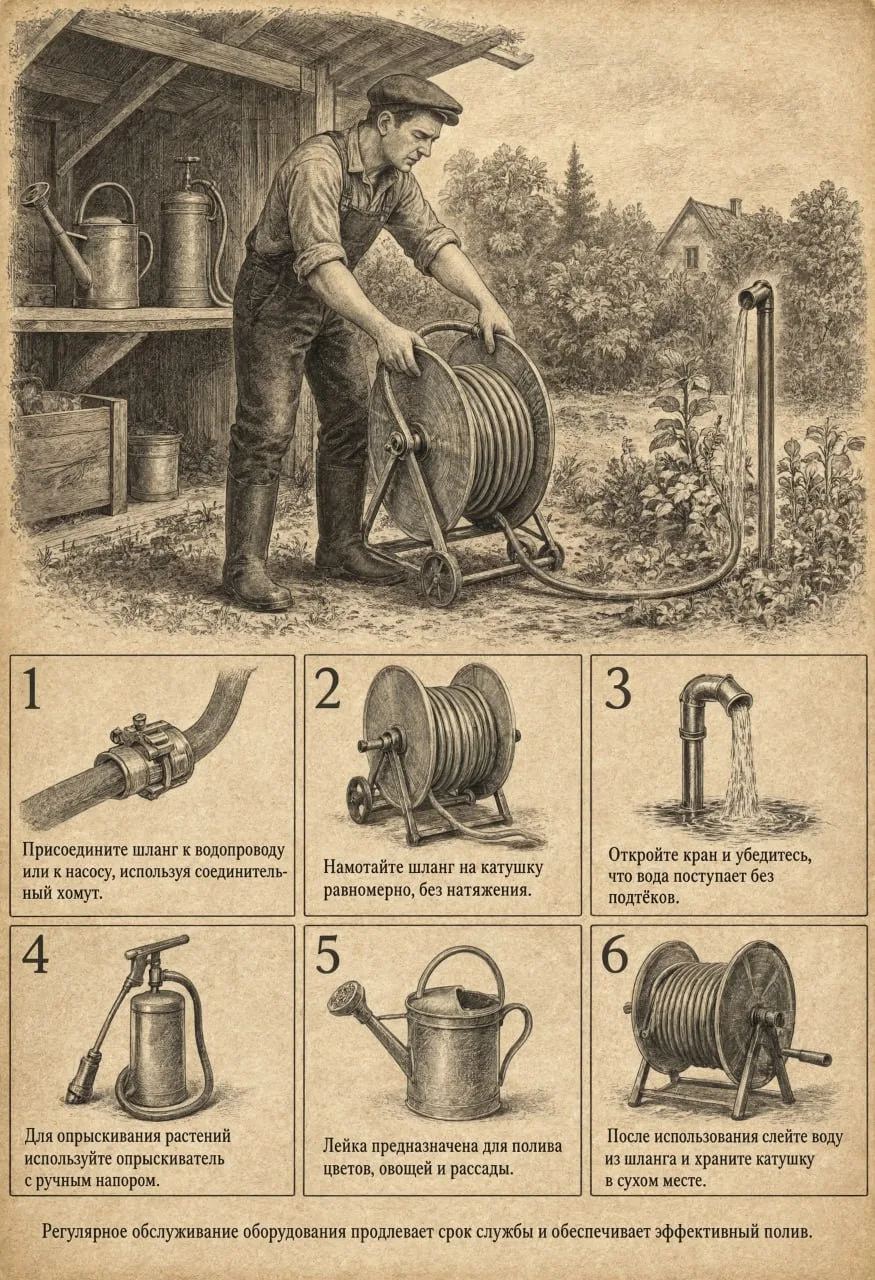 1

Присоедините шланг к водопроводу или к насосу, используя соединительный хомут.

2

Намотайте шланг на катушку равномерно, без натяжения.

3

Откройте кран и убедитесь, что вода поступает без подтёков.

4

Для опрыскивания растений используйте опрыскиватель с ручным напором.

5

Лейка предназначена для полива цветов, овощей и рассады.

6

После использования слейте воду из шланга и храните катушку в сухом месте.

Регулярное обслуживание оборудования продлевает срок службы и обеспечивает эффективный полив.