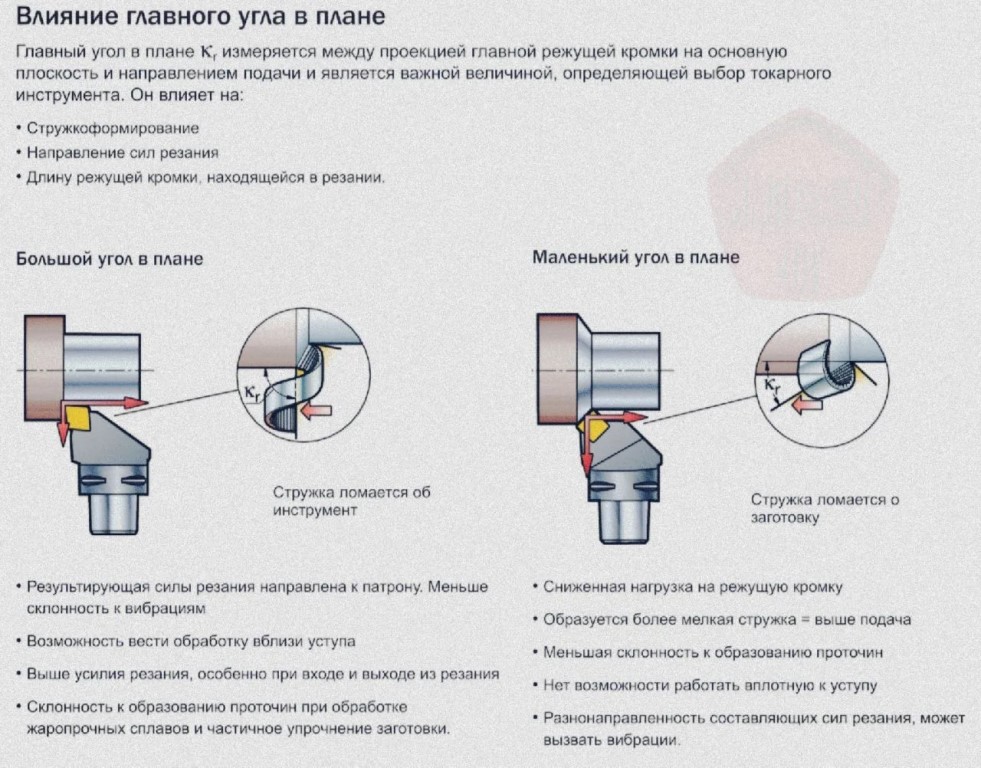 Влияние главного угла в плане

Главный угол в плане $\kappa_r$ измеряется между проекцией главной режущей кромки на основную плоскость и направлением подачи и является важной величиной, определяющей выбор токарного инструмента. Он влияет на:

• Стружкоформирование
• Направление сил резания
• Длину режущей кромки, находящейся в резании.

Большой угол в плане

$\kappa_r$

Стружка ломается об инструмент

• Результирующая силы резания направлена к патрону. Меньше склонность к вибрациям
• Возможность вести обработку вблизи уступа
• Выше усилия резания, особенно при входе и выходе из резания
• Склонность к образованию проточин при обработке жаропрочных сплавов и частичное упрочнение заготовки.

Маленький угол в плане

$\kappa_r$

Стружка ломается о заготовку

• Сниженная нагрузка на режущую кромку
• Образуется более мелкая стружка = выше подача
• Меньшая склонность к образованию проточин
• Нет возможности работать вплотную к уступу
• Разнонаправленность составляющих сил резания, может вызвать вибрации.