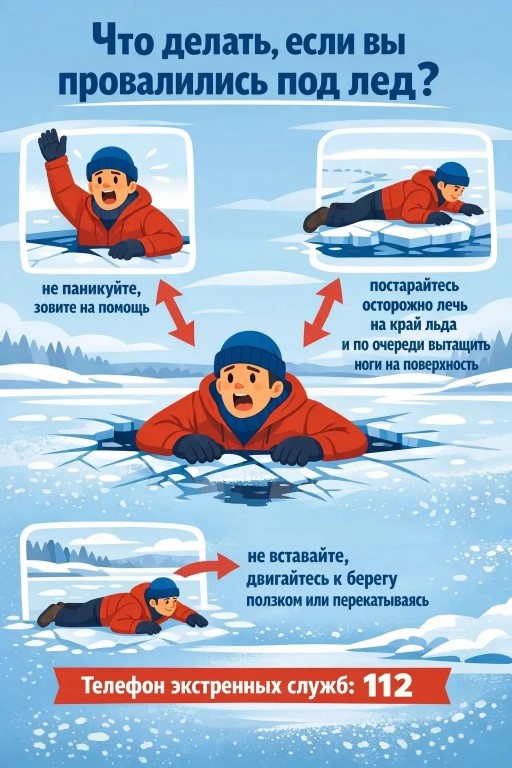 Что делать, если вы провалились под лед?

не паникуйте, зовите на помощь

постарайтесь осторожно лечь на край льда и по очереди вытащить ноги на поверхность

не вставайте, двигайтесь к берегу ползком или перекатываясь

Телефон экстренных служб: 112