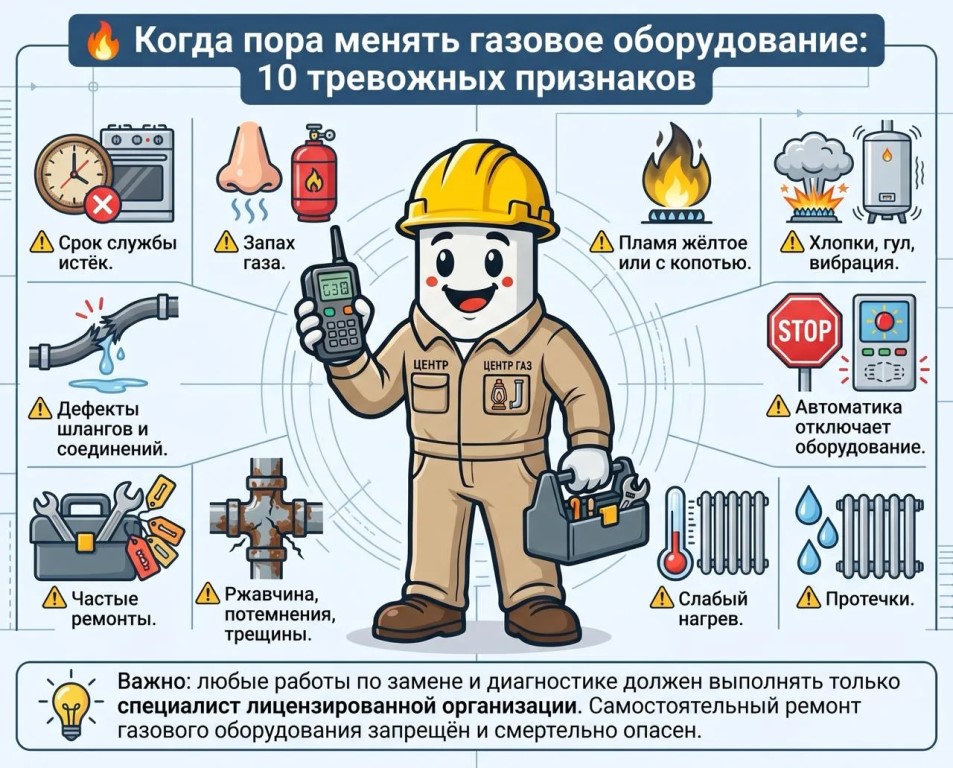 Когда пора менять газовое оборудование: 10 тревожных признаков

Срок службы истёк.

Запах газа.

Пламя жёлтое или с копотью.

Хлопки, гул, вибрация.

Дефекты шлангов и соединений.

STOP

Автоматика отключает оборудование.

ЦЕНТР

ЦЕНТР ГАЗ

Частые ремонты.

Ржавчина, потемнения, трещины.

Слабый нагрев.

Протечки.

Важно: любые работы по замене и диагностике должен выполнять только специалист лицензированной организации. Самостоятельный ремонт газового оборудования запрещён и смертельно опасен.