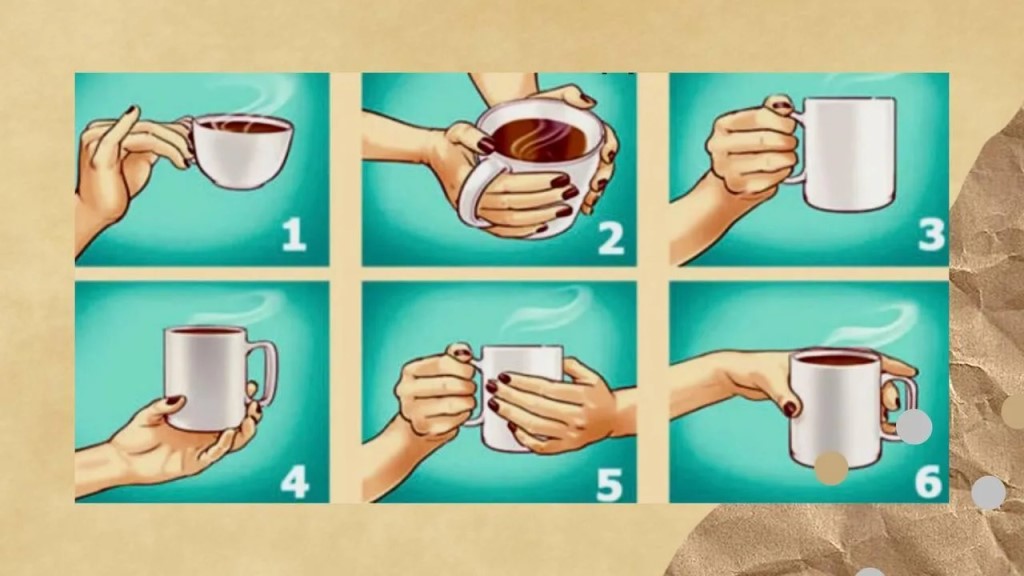 1
2
3
4
5
6