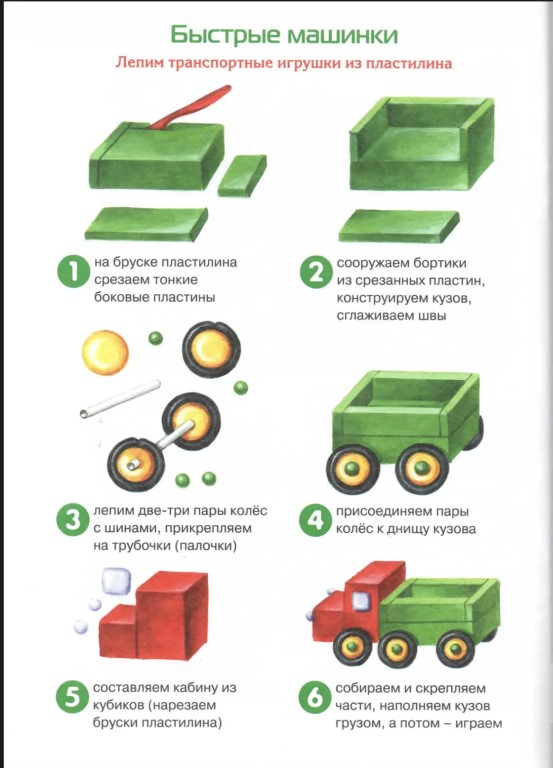 Быстрые машинки

Лепим транспортные игрушки из пластилина

1 на бруске пластилина срезаем тонкие боковые пластины

2 сооружаем бортики из срезанных пластин, конструируем кузов, сглаживаем швы

3 лепим две-три пары колёс с шинами, прикрепляем на трубочки (палочки)

4 присоединяем пары колёс к днищу кузова

5 составляем кабину из кубиков (нарезаем бруски пластилина)

6 собираем и скрепляем части, наполняем кузов грузом, а потом – играем