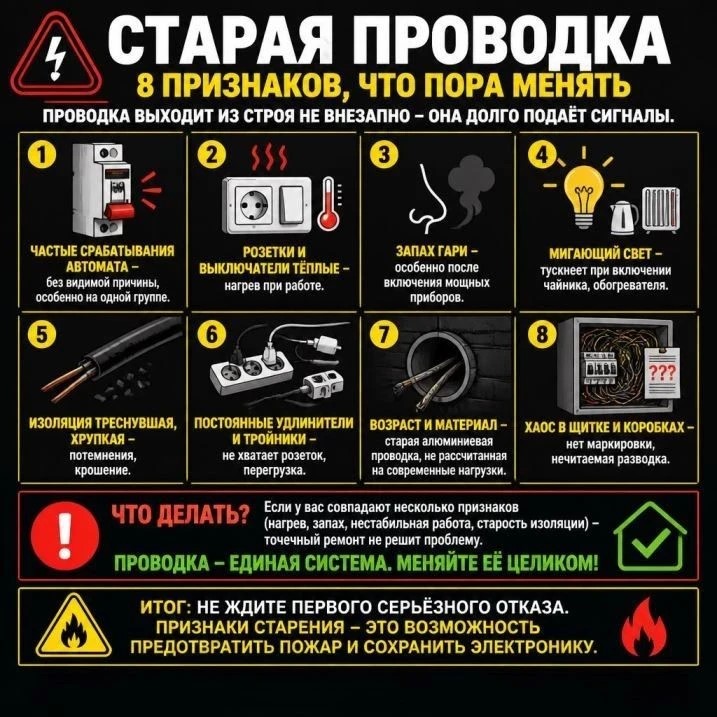 СТАРАЯ ПРОВОДКА
8 ПРИЗНАКОВ, ЧТО ПОРА МЕНЯТЬ
ПРОВОДКА ВЫХОДИТ ИЗ СТРОЯ НЕ ВНЕЗАПНО – ОНА ДОЛГО ПОДАЁТ СИГНАЛЫ.

1
ЧАСТЫЕ СРАБАТЫВАНИЯ АВТОМАТА – без видимой причины, особенно на одной группе.

2
РОЗЕТКИ И ВЫКЛЮЧАТЕЛИ ТЁПЛЫЕ – нагрев при работе.

3
ЗАПАХ ГАРИ – особенно после включения мощных приборов.

4
МИГАЮЩИЙ СВЕТ – тускнеет при включении чайника, обогревателя.

5
ИЗОЛЯЦИЯ ТРЕСНУВШАЯ, ХРУПКАЯ – потемнения, крошение.

6
ПОСТОЯННЫЕ УДЛИНИТЕЛИ И ТРОЙНИКИ – не хватает розеток, перегрузка.

7
ВОЗРАСТ И МАТЕРИАЛ – старая алюминиевая проводка, не рассчитанная на современные нагрузки.

8
???
ХАОС В ЩИТКЕ И КОРОБКАХ – нет маркировки, нечитаемая разводка.

!
ЧТО ДЕЛАТЬ? Если у вас совпадают несколько признаков (нагрев, запах, нестабильная работа, старость изоляции) – точечный ремонт не решит проблему.
ПРОВОДКА – ЕДИНАЯ СИСТЕМА. МЕНЯЙТЕ ЕЁ ЦЕЛИКОМ!

ИТОГ: НЕ ЖДИТЕ ПЕРВОГО СЕРЬЁЗНОГО ОТКАЗА.
ПРИЗНАКИ СТАРЕНИЯ – ЭТО ВОЗМОЖНОСТЬ ПРЕДОТВРАТИТЬ ПОЖАР И СОХРАНИТЬ ЭЛЕКТРОНИКУ.