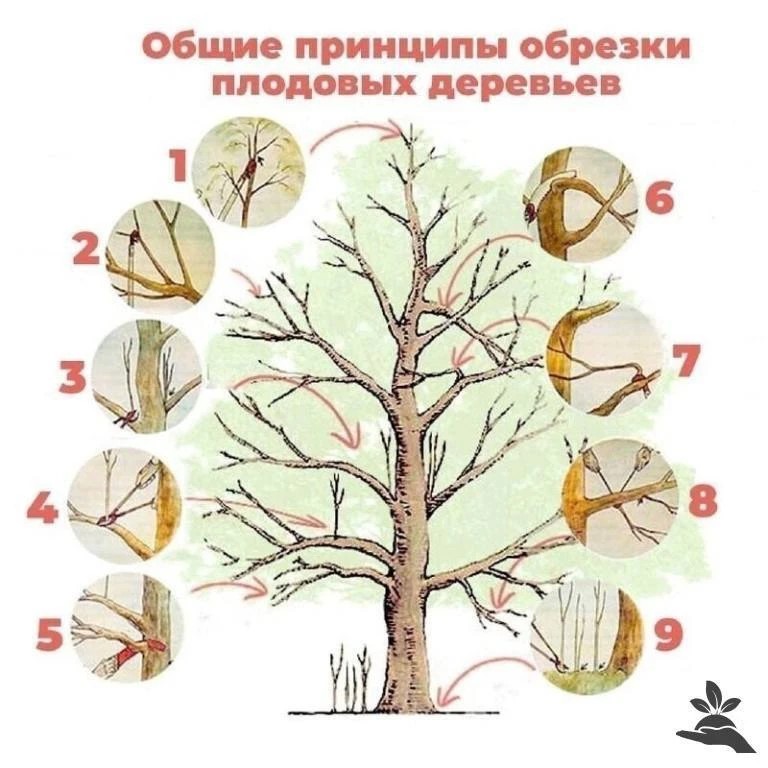 Общие принципы обрезки плодовых деревьев

1

2

3

4

5

6

7

8

9