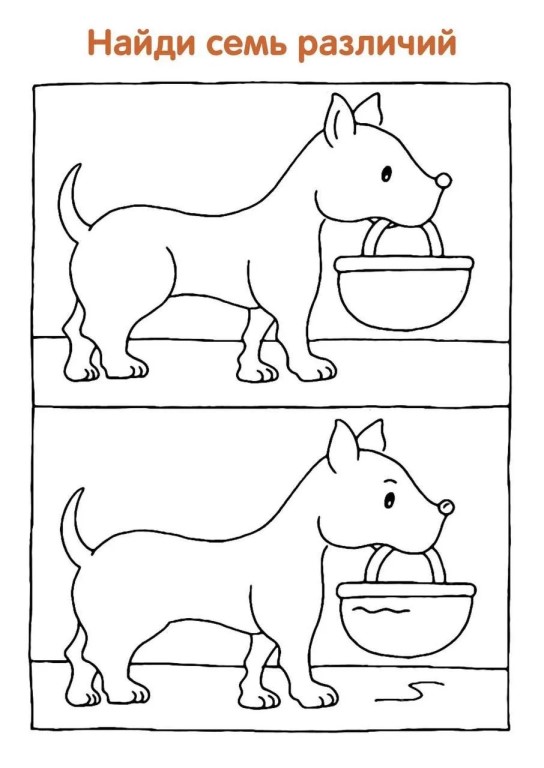 Найди семь различий