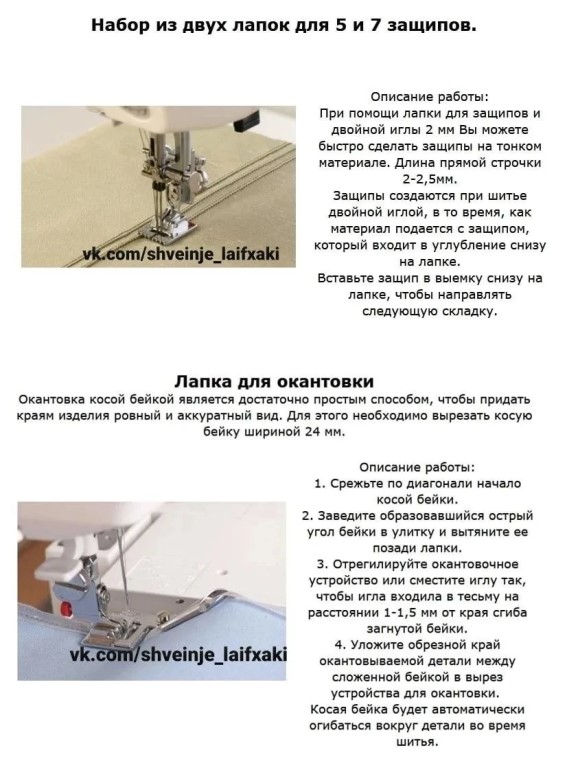 Набор из двух лапок для 5 и 7 защипов.

vk.com/shveinje_laifxaki

Описание работы:
При помощи лапки для защипов и двойной иглы 2 мм Вы можете быстро сделать защипы на тонком материале. Длина прямой строчки 2-2,5мм.
Защипы создаются при шитье двойной иглой, в то время, как материал подается с защипом, который входит в углубление снизу на лапке.
Вставьте защип в выемку снизу на лапке, чтобы направлять следующую складку.

Лапка для окантовки
Окантовка косой бейкой является достаточно простым способом, чтобы придать краям изделия ровный и аккуратный вид. Для этого необходимо вырезать косую бейку шириной 24 мм.

vk.com/shveinje_laifxaki

Описание работы:
1. Срежьте по диагонали начало косой бейки.
2. Заведите образовавшийся острый угол бейки в улитку и вытяните ее позади лапки.
3. Отрегилируйте окантовочное устройство или сместите иглу так, чтобы игла входила в тесьму на расстоянии 1-1,5 мм от края сгиба загнутой бейки.
4. Уложите обрезной край окантовываемой детали между сложенной бейкой в вырез устройства для окантовки.
Косая бейка будет автоматически огибаться вокруг детали во время шитья.