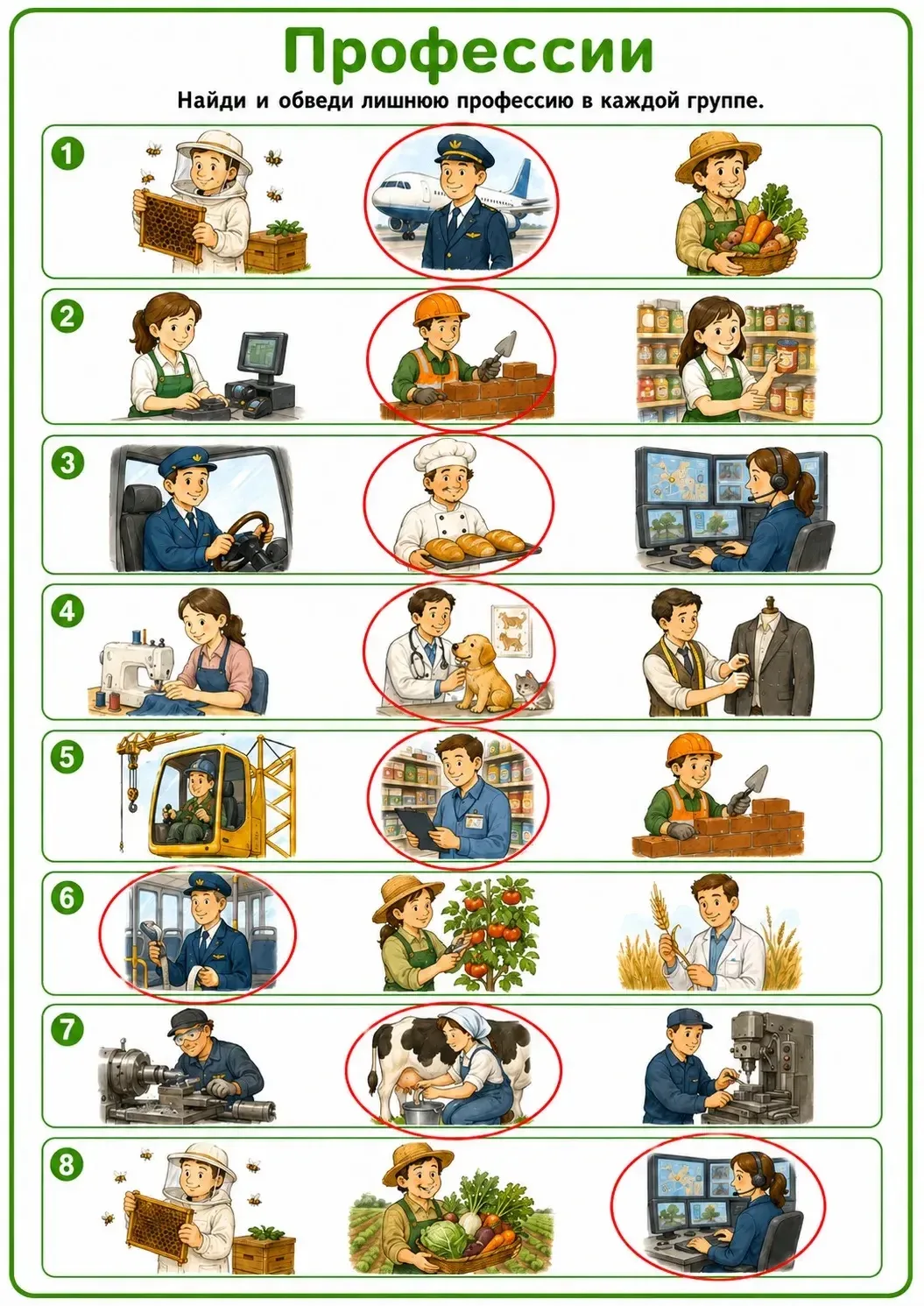 Профессии

Найди и обведи лишнюю профессию в каждой группе.

1

2

3

4

5

6

7

8