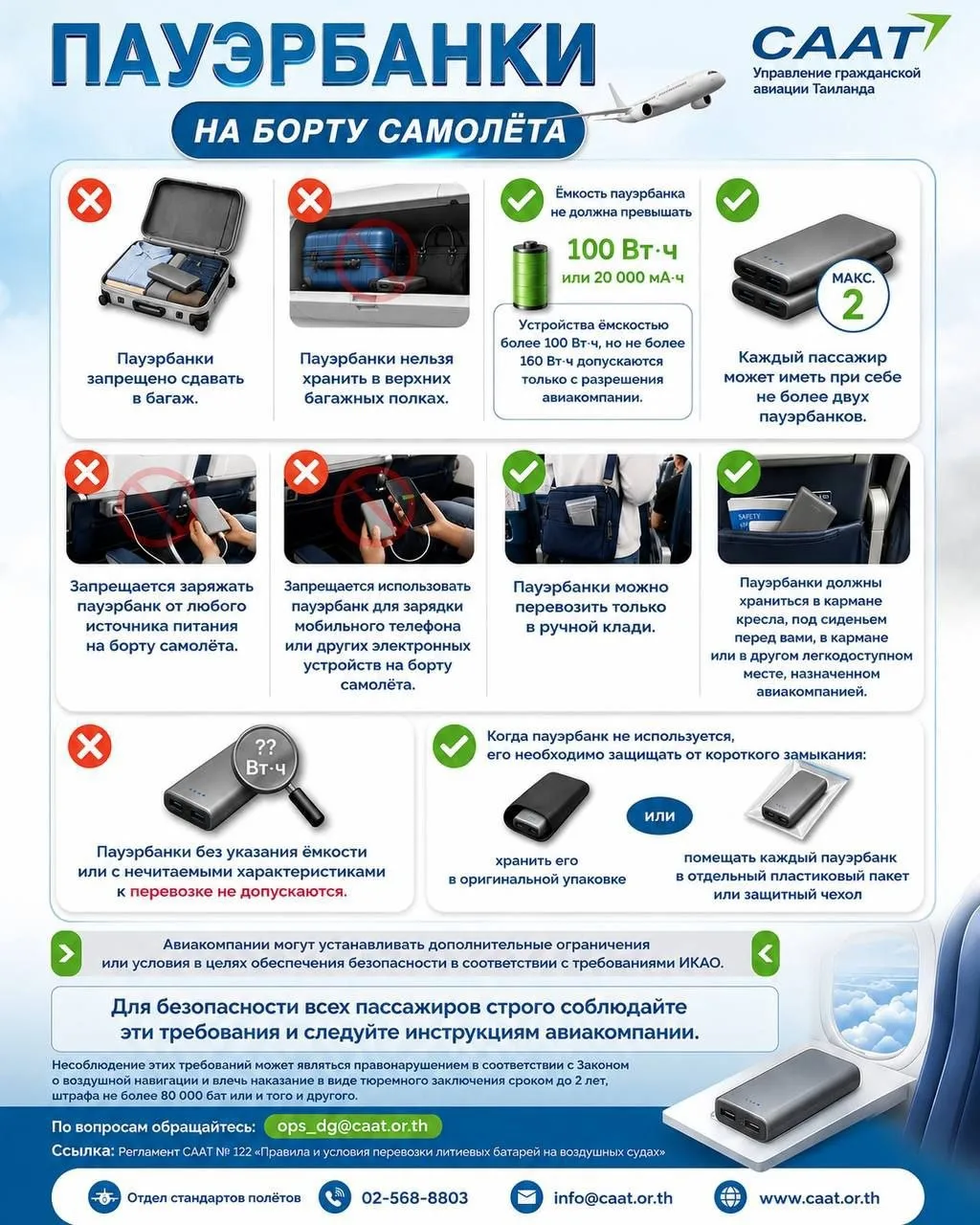 ПАУЭРБАНКИ

НА БОРТУ САМОЛЁТА

CAAT
Управление гражданской авиации Таиланда

Пауэрбанки запрещено сдавать в багаж.

Пауэрбанки нельзя хранить в верхних багажных полках.

Ёмкость пауэрбанка не должна превышать
100 Вт·ч
или 20 000 мА·ч

Устройства ёмкостью более 100 Вт·ч, но не более 160 Вт·ч допускаются только с разрешения авиакомпании.

МАКС.
2

Каждый пассажир может иметь при себе не более двух пауэрбанков.

Запрещается заряжать пауэрбанк от любого источника питания на борту самолёта.

Запрещается использовать пауэрбанк для зарядки мобильного телефона или других электронных устройств на борту самолёта.

Пауэрбанки можно перевозить только в ручной клади.

SAFETY

Пауэрбанки должны храниться в кармане кресла, под сиденьем перед вами, в кармане или в другом легкодоступном месте, назначенном авиакомпанией.

?? Вт·ч

Пауэрбанки без указания ёмкости или с нечитаемыми характеристиками к перевозке не допускаются.

Когда пауэрбанк не используется, его необходимо защищать от короткого замыкания:

хранить его в оригинальной упаковке

или

помещать каждый пауэрбанк в отдельный пластиковый пакет или защитный чехол

Авиакомпании могут устанавливать дополнительные ограничения или условия в целях обеспечения безопасности в соответствии с требованиями ИКАО.

Для безопасности всех пассажиров строго соблюдайте эти требования и следуйте инструкциям авиакомпании.

Несоблюдение этих требований может являться правонарушением в соответствии с Законом о воздушной навигации и влечь наказание в виде тюремного заключения сроком до 2 лет, штрафа не более 80 000 бат или и того и другого.

По вопросам обращайтесь: ops_dg@caat.or.th
Ссылка: Регламент CAAT № 122 «Правила и условия перевозки литиевых батарей на воздушных судах»

Отдел стандартов полётов
02-568-8803
info@caat.or.th
www.caat.or.th