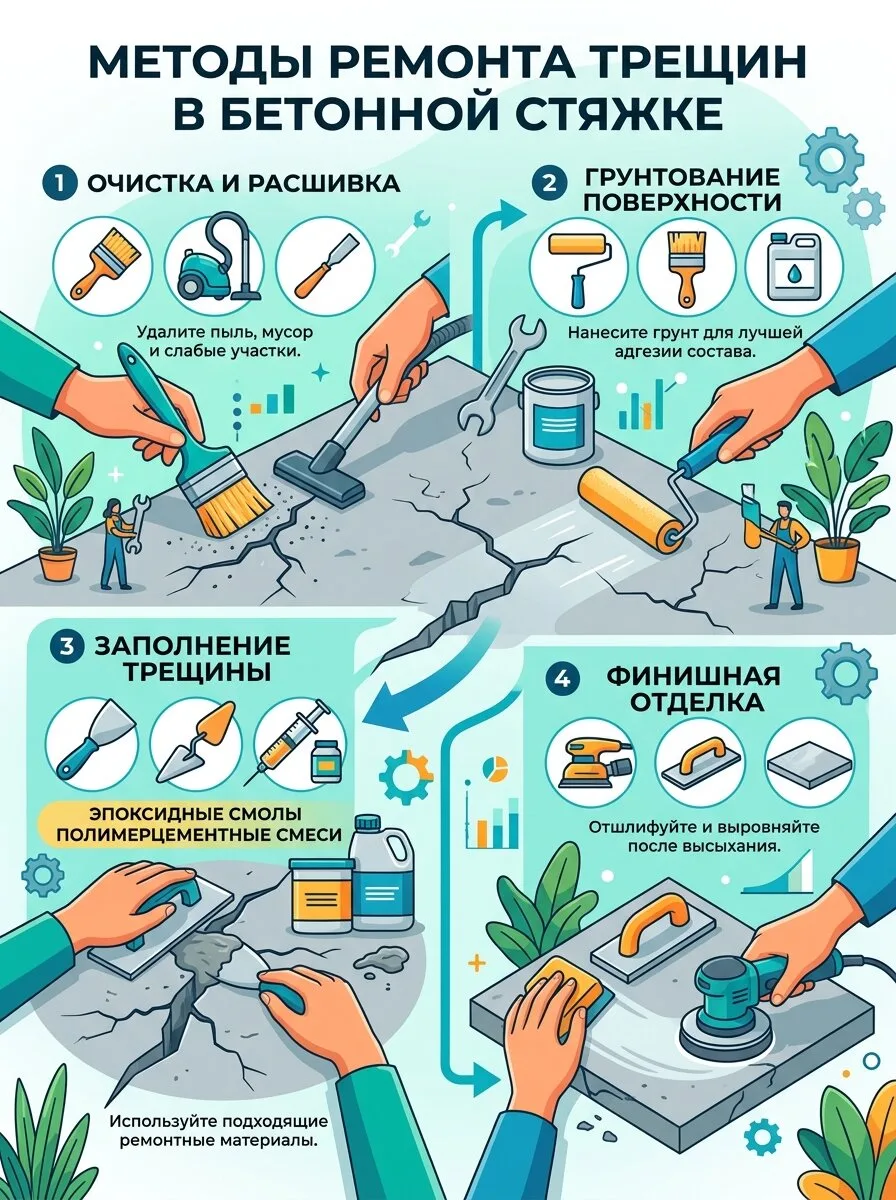 МЕТОДЫ РЕМОНТА ТРЕЩИН В БЕТОННОЙ СТЯЖКЕ

1 ОЧИСТКА И РАСШИВКА

Удалите пыль, мусор и слабые участки.

2 ГРУНТОВАНИЕ ПОВЕРХНОСТИ

Нанесите грунт для лучшей адгезии состава.

3 ЗАПОЛНЕНИЕ ТРЕЩИНЫ

ЭПОКСИДНЫЕ СМОЛЫ
ПОЛИМЕРЦЕМЕНТНЫЕ СМЕСИ

Используйте подходящие ремонтные материалы.

4 ФИНИШНАЯ ОТДЕЛКА

Отшлифуйте и выровняйте после высыхания.