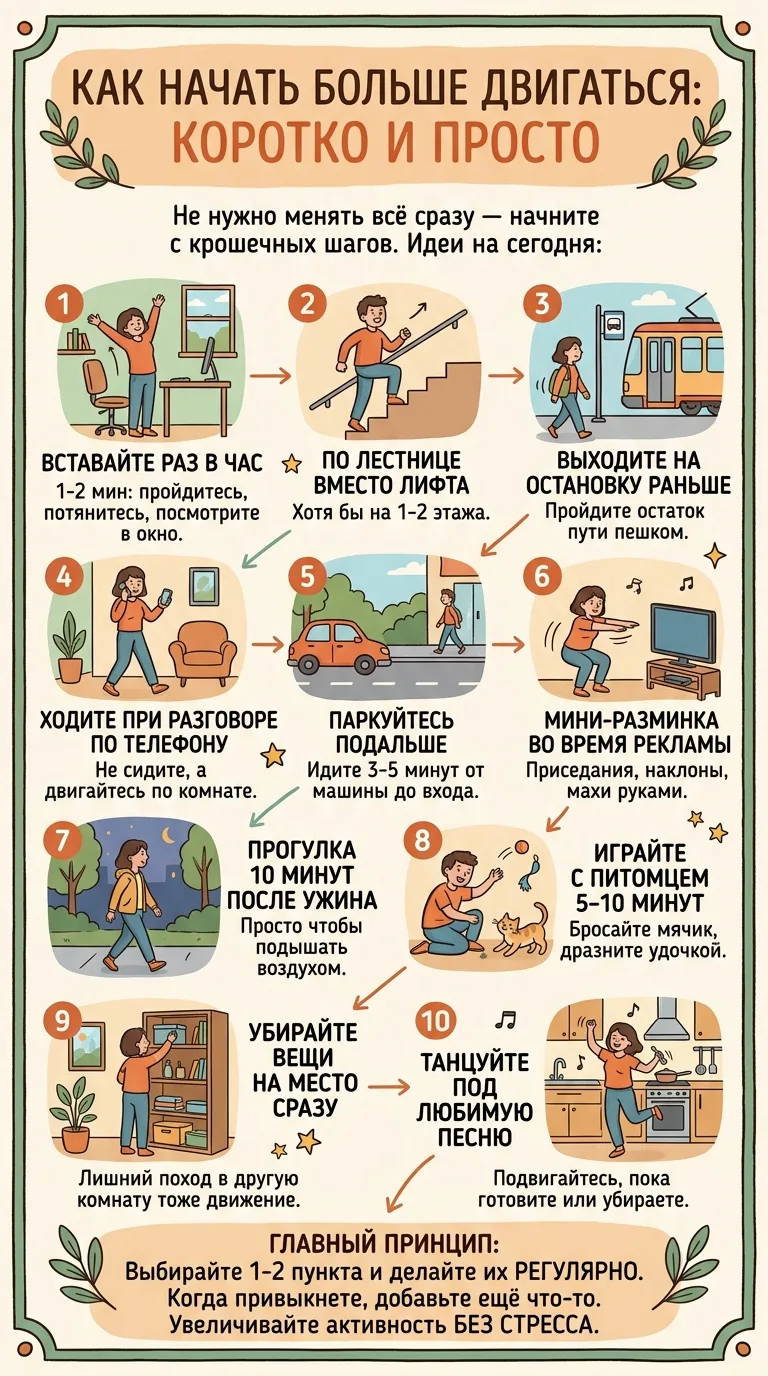 КАК НАЧАТЬ БОЛЬШЕ ДВИГАТЬСЯ:
КОРОТКО И ПРОСТО

Не нужно менять всё сразу — начните с крошечных шагов. Идеи на сегодня:

1
ВСТАВАЙТЕ РАЗ В ЧАС
1-2 мин: пройдитесь, потянитесь, посмотрите в окно.

2
ПО ЛЕСТНИЦЕ ВМЕСТО ЛИФТА
Хотя бы на 1-2 этажа.

3
ВЫХОДИТЕ НА ОСТАНОВКУ РАНЬШЕ
Пройдите остаток пути пешком.

4
ХОДИТЕ ПРИ РАЗГОВОРЕ ПО ТЕЛЕФОНУ
Не сидите, а двигайтесь по комнате.

5
ПАРКУЙТЕСЬ ПОДАЛЬШЕ
Идите 3-5 минут от машины до входа.

6
МИНИ-РАЗМИНКА ВО ВРЕМЯ РЕКЛАМЫ
Приседания, наклоны, махи руками.

7
ПРОГУЛКА 10 МИНУТ ПОСЛЕ УЖИНА
Просто чтобы подышать воздухом.

8
ИГРАЙТЕ С ПИТОМЦЕМ 5-10 МИНУТ
Бросайте мячик, дразните удочкой.

9
УБИРАЙТЕ ВЕЩИ НА МЕСТО СРАЗУ
Лишний поход в другую комнату тоже движение.

10
ТАНЦУЙТЕ ПОД ЛЮБИМУЮ ПЕСНЮ
Подвигайтесь, пока готовите или убираете.

ГЛАВНЫЙ ПРИНЦИП:
Выбирайте 1-2 пункта и делайте их РЕГУЛЯРНО.
Когда привыкнете, добавьте ещё что-то.
Увеличивайте активность БЕЗ СТРЕССА.