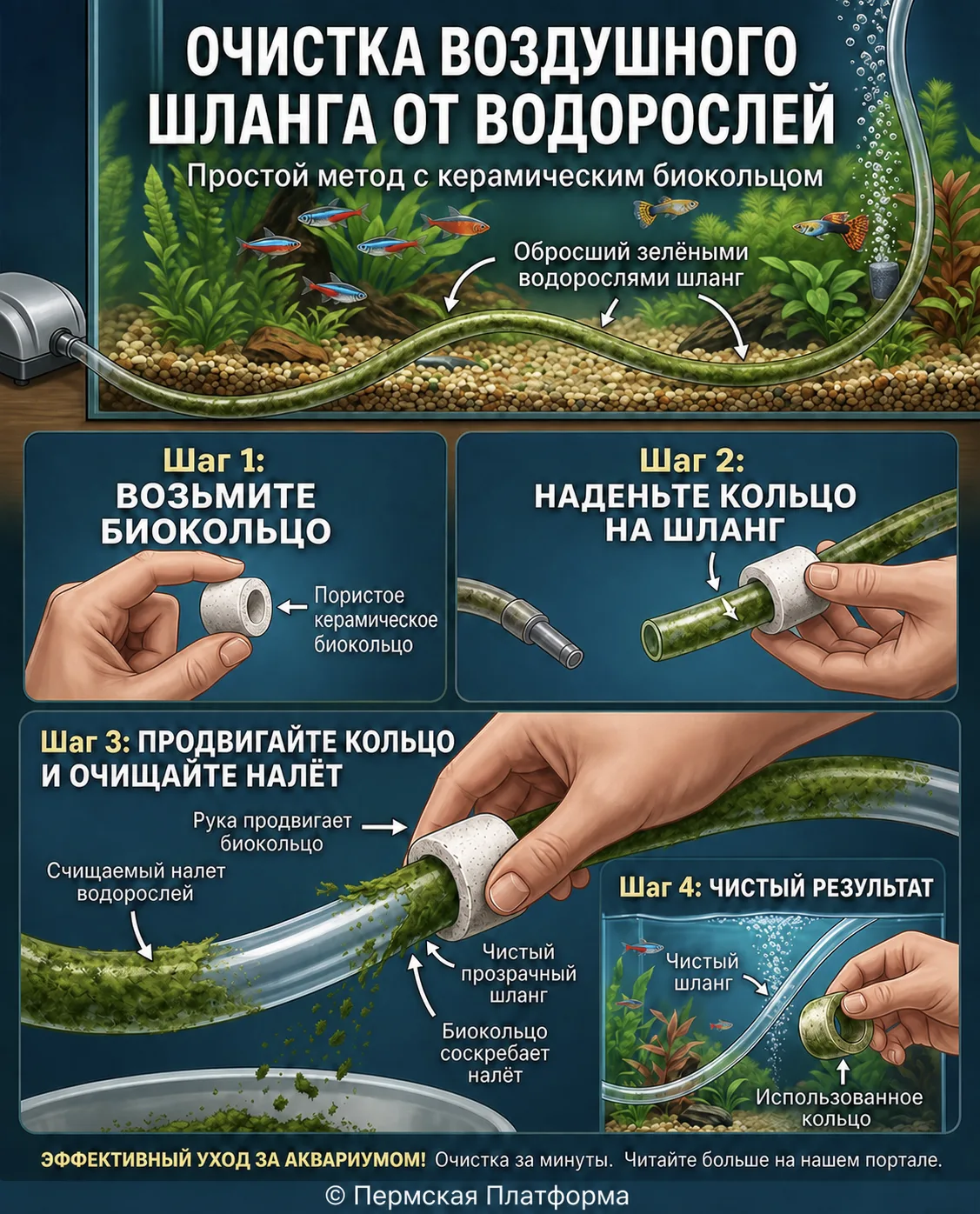 ОЧИСТКА ВОЗДУШНОГО ШЛАНГА ОТ ВОДОРОСЛЕЙ

Простой метод с керамическим биокольцом

Обросший зелёными водорослями шланг

Шаг 1: ВОЗЬМИТЕ БИОКОЛЬЦО

Пористое керамическое биокольцо

Шаг 2: НАДЕНЬТЕ КОЛЬЦО НА ШЛАНГ

Шаг 3: ПРОДВИГАЙТЕ КОЛЬЦО И ОЧИЩАЙТЕ НАЛЁТ

Рука продвигает биокольцо

Счищаемый налет водорослей

Чистый прозрачный шланг

Биокольцо соскребает налёт

Шаг 4: ЧИСТЫЙ РЕЗУЛЬТАТ

Чистый шланг

Использованное кольцо

ЭФФЕКТИВНЫЙ УХОД ЗА АКВАРИУМОМ! Очистка за минуты. Читайте больше на нашем портале.

© Пермская Платформа