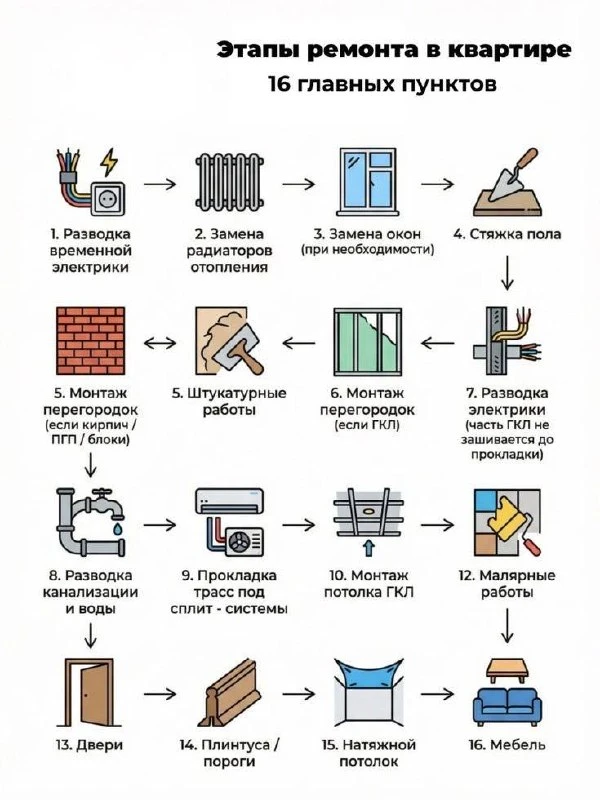 Этапы ремонта в квартире
16 главных пунктов

1. Разводка временной электрики

2. Замена радиаторов отопления

3. Замена окон (при необходимости)

4. Стяжка пола

5. Монтаж перегородок (если кирпич / ПГП / блоки)

5. Штукатурные работы

6. Монтаж перегородок (если ГКЛ)

7. Разводка электрики (часть ГКЛ не зашивается до прокладки)

8. Разводка канализации и воды

9. Прокладка трасс под сплит - системы

10. Монтаж потолка ГКЛ

12. Малярные работы

13. Двери

14. Плинтуса / пороги

15. Натяжной потолок

16. Мебель