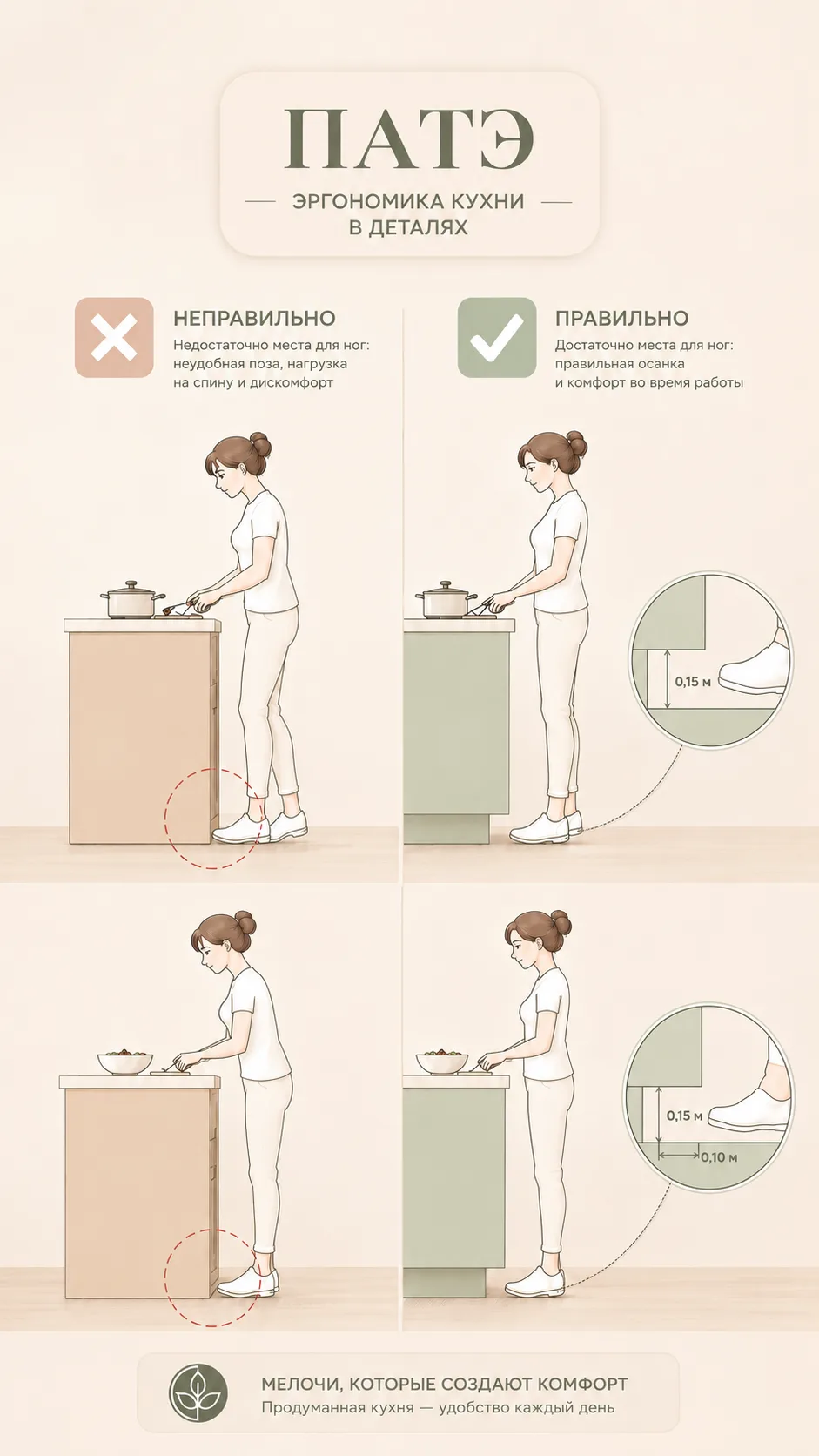 ПАТЭ

ЭРГОНОМИКА КУХНИ
В ДЕТАЛЯХ

НЕПРАВИЛЬНО
Недостаточно места для ног: неудобная поза, нагрузка на спину и дискомфорт

ПРАВИЛЬНО
Достаточно места для ног: правильная осанка и комфорт во время работы

0,15 м

0,15 м
0,10 м

МЕЛОЧИ, КОТОРЫЕ СОЗДАЮТ КОМФОРТ
Продуманная кухня — удобство каждый день