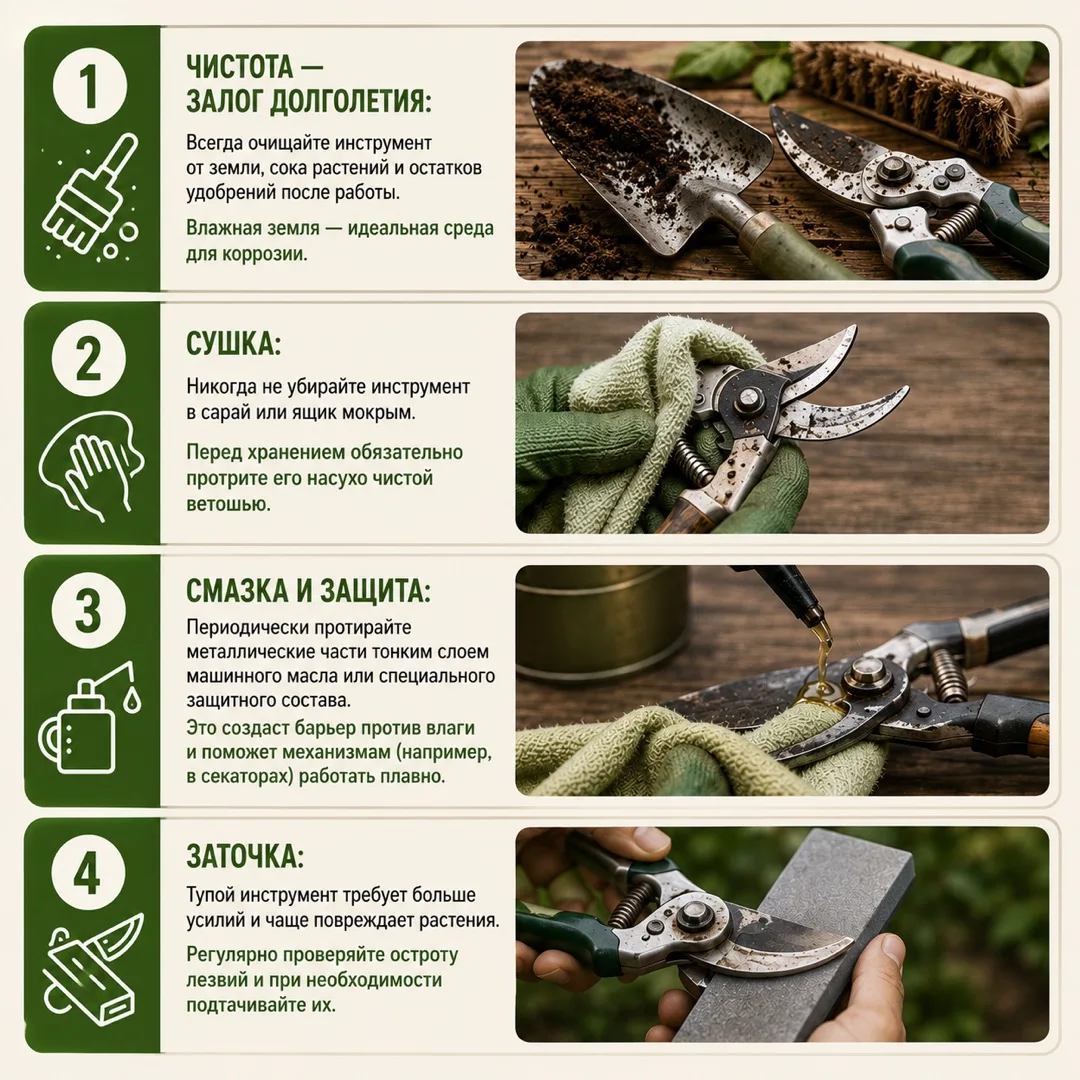 1

ЧИСТОТА —
ЗАЛОГ ДОЛГОЛЕТИЯ:

Всегда очищайте инструмент от земли, сока растений и остатков удобрений после работы.

Влажная земля — идеальная среда для коррозии.

2

СУШКА:

Никогда не убирайте инструмент в сарай или ящик мокрым.

Перед хранением обязательно протрите его насухо чистой ветошью.

3

СМАЗКА И ЗАЩИТА:

Периодически протирайте металлические части тонким слоем машинного масла или специального защитного состава.

Это создаст барьер против влаги и поможет механизмам (например, в секаторах) работать плавно.

4

ЗАТОЧКА:

Тупой инструмент требует больше усилий и чаще повреждает растения.

Регулярно проверяйте остроту лезвий и при необходимости подтачивайте их.