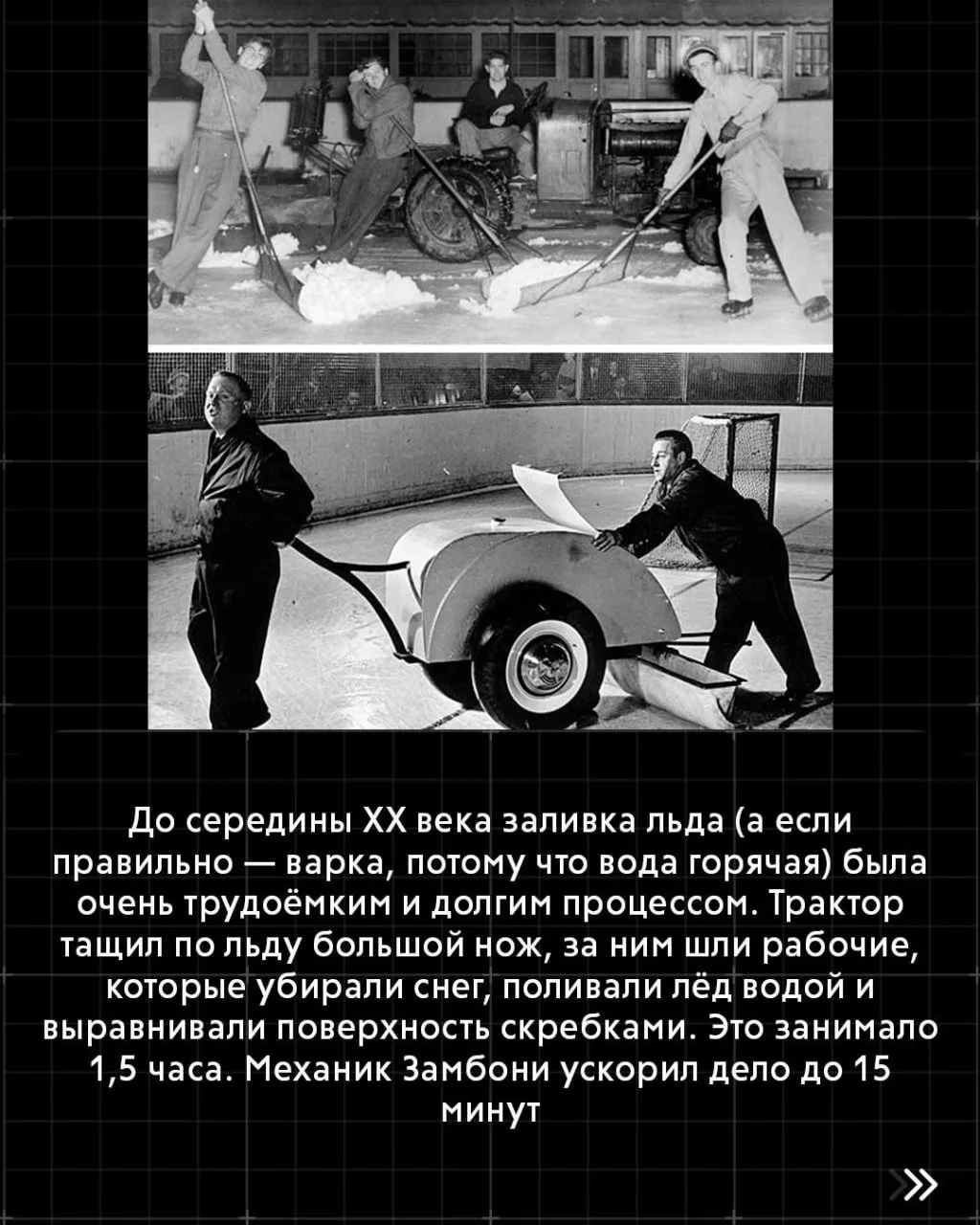 До середины XX века заливка льда (а если правильно — варка, потому что вода горячая) была очень трудоёмким и долгим процессом. Трактор тащил по льду большой нож, за ним шли рабочие, которые убирали снег, поливали лёд водой и выравнивали поверхность скребками. Это занимало 1,5 часа. Механик Замбони ускорил дело до 15 минут

»