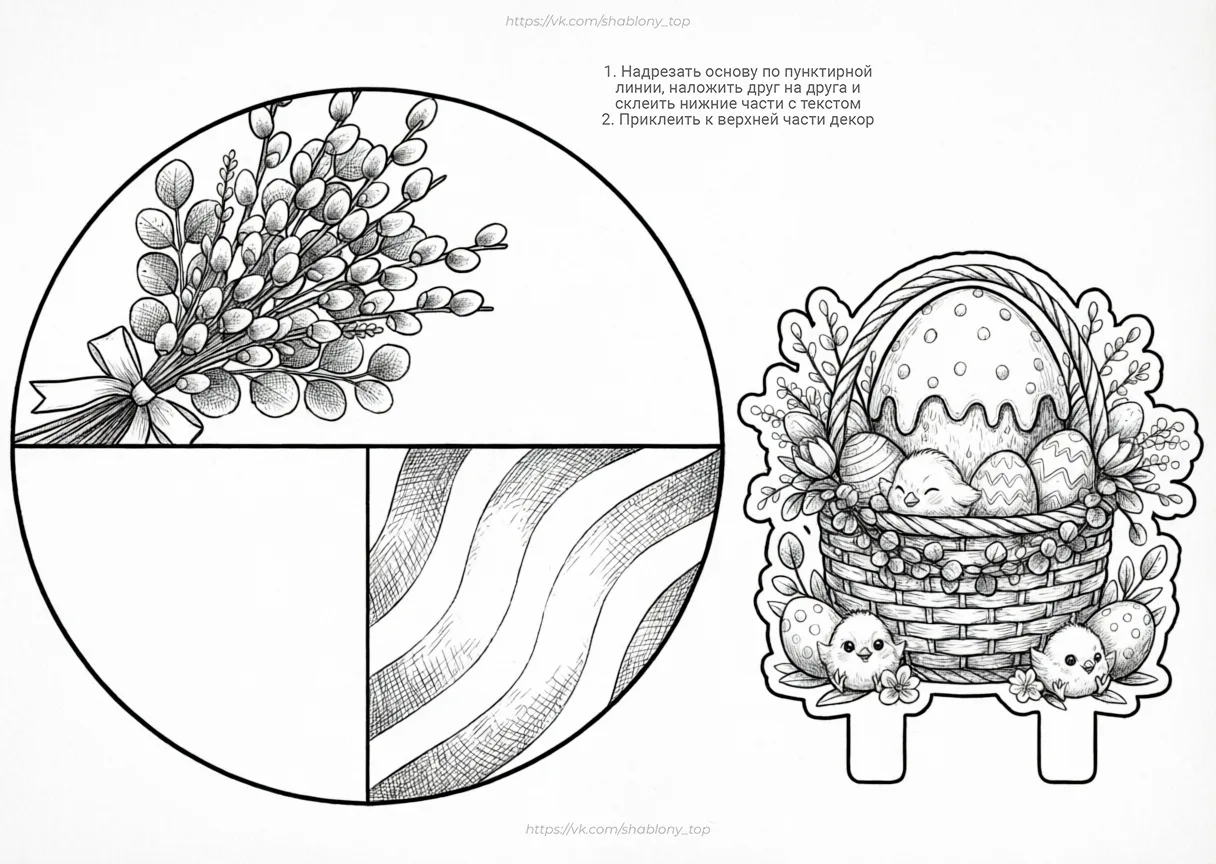 https://vk.com/shablony_top

1. Надрезать основу по пунктирной линии, наложить друг на друга и склеить нижние части с текстом
2. Приклеить к верхней части декор

https://vk.com/shablony_top