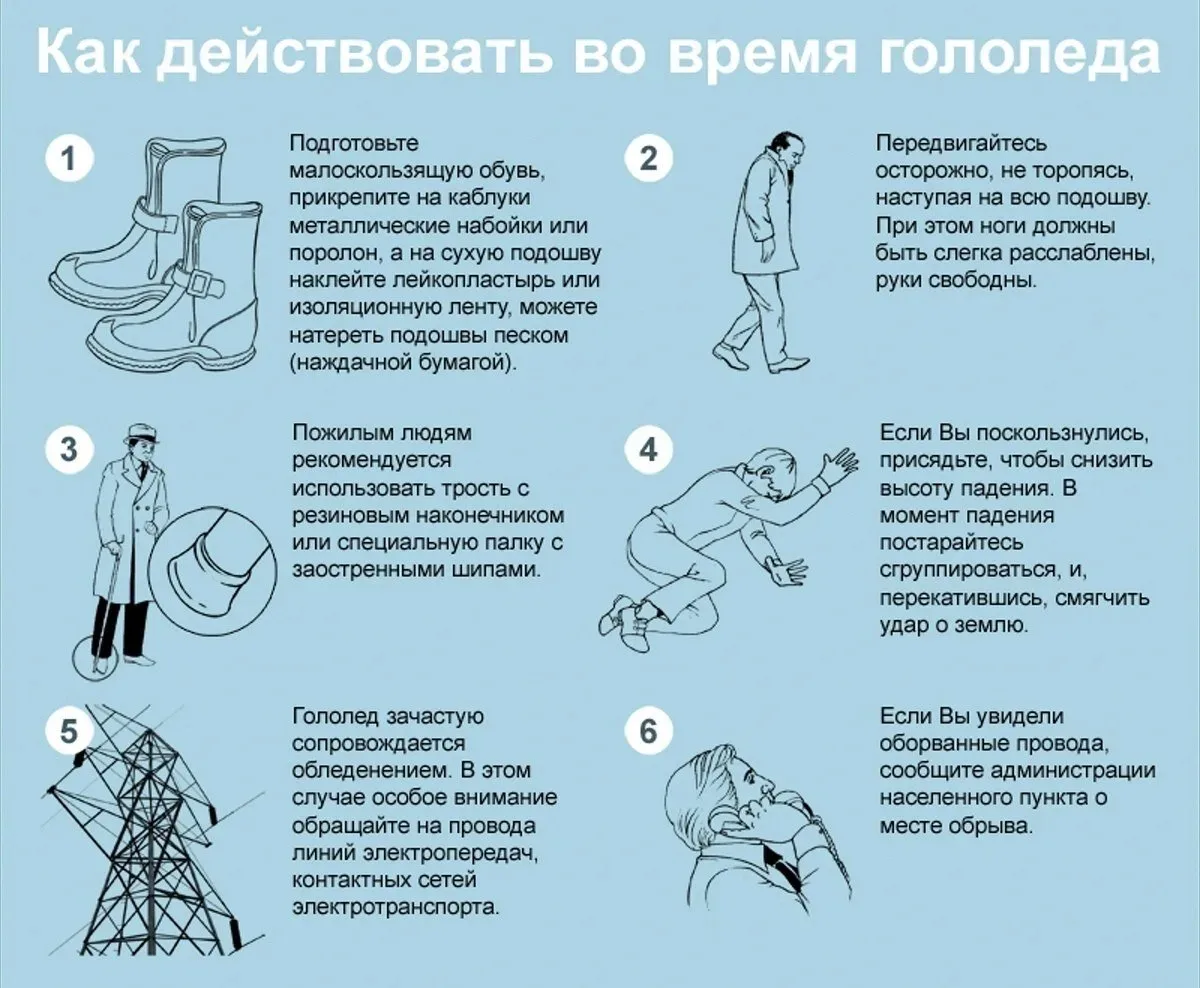 Как действовать во время гололеда

1

Подготовьте малоскользящую обувь, прикрепите на каблуки металлические набойки или поролон, а на сухую подошву наклейте лейкопластырь или изоляционную ленту, можете натереть подошвы песком (наждачной бумагой).

2

Передвигайтесь осторожно, не торопясь, наступая на всю подошву. При этом ноги должны быть слегка расслаблены, руки свободны.

3

Пожилым людям рекомендуется использовать трость с резиновым наконечником или специальную палку с заостренными шипами.

4

Если Вы поскользнулись, присядьте, чтобы снизить высоту падения. В момент падения постарайтесь сгруппироваться, и, перекатившись, смягчить удар о землю.

5

Гололед зачастую сопровождается обледенением. В этом случае особое внимание обращайте на провода линий электропередач, контактных сетей электротранспорта.

6

Если Вы увидели оборванные провода, сообщите администрации населенного пункта о месте обрыва.