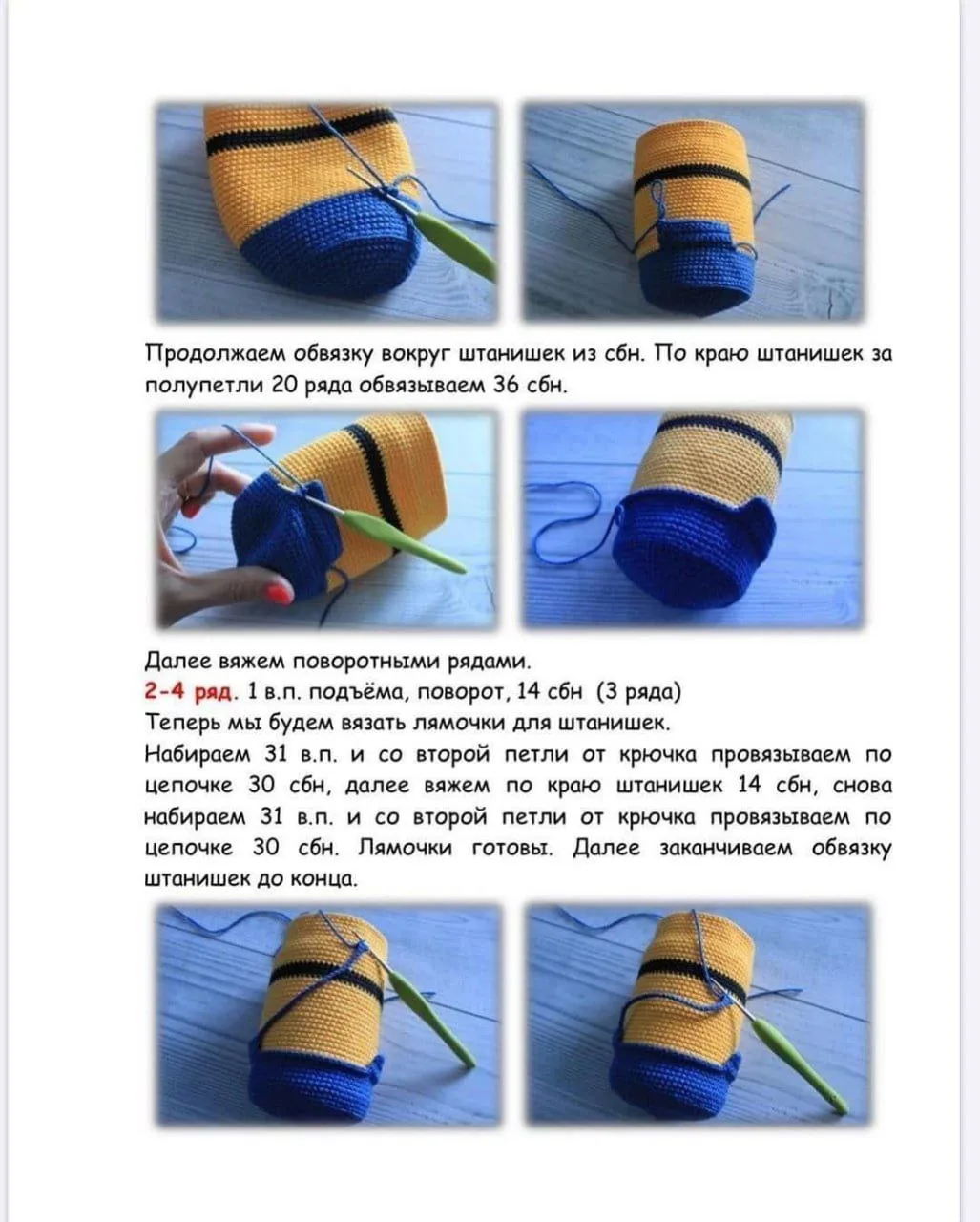 Продолжаем обвязку вокруг штанишек из сбн. По краю штанишек за полупетли 20 ряда обвязываем 36 сбн.

Далее вяжем поворотными рядами.
2-4 ряд. 1 в.п. подъёма, поворот, 14 сбн (3 ряда)
Теперь мы будем вязать лямочки для штанишек.
Набираем 31 в.п. и со второй петли от крючка провязываем по цепочке 30 сбн, далее вяжем по краю штанишек 14 сбн, снова набираем 31 в.п. и со второй петли от крючка провязываем по цепочке 30 сбн. Лямочки готовы. Далее заканчиваем обвязку штанишек до конца.