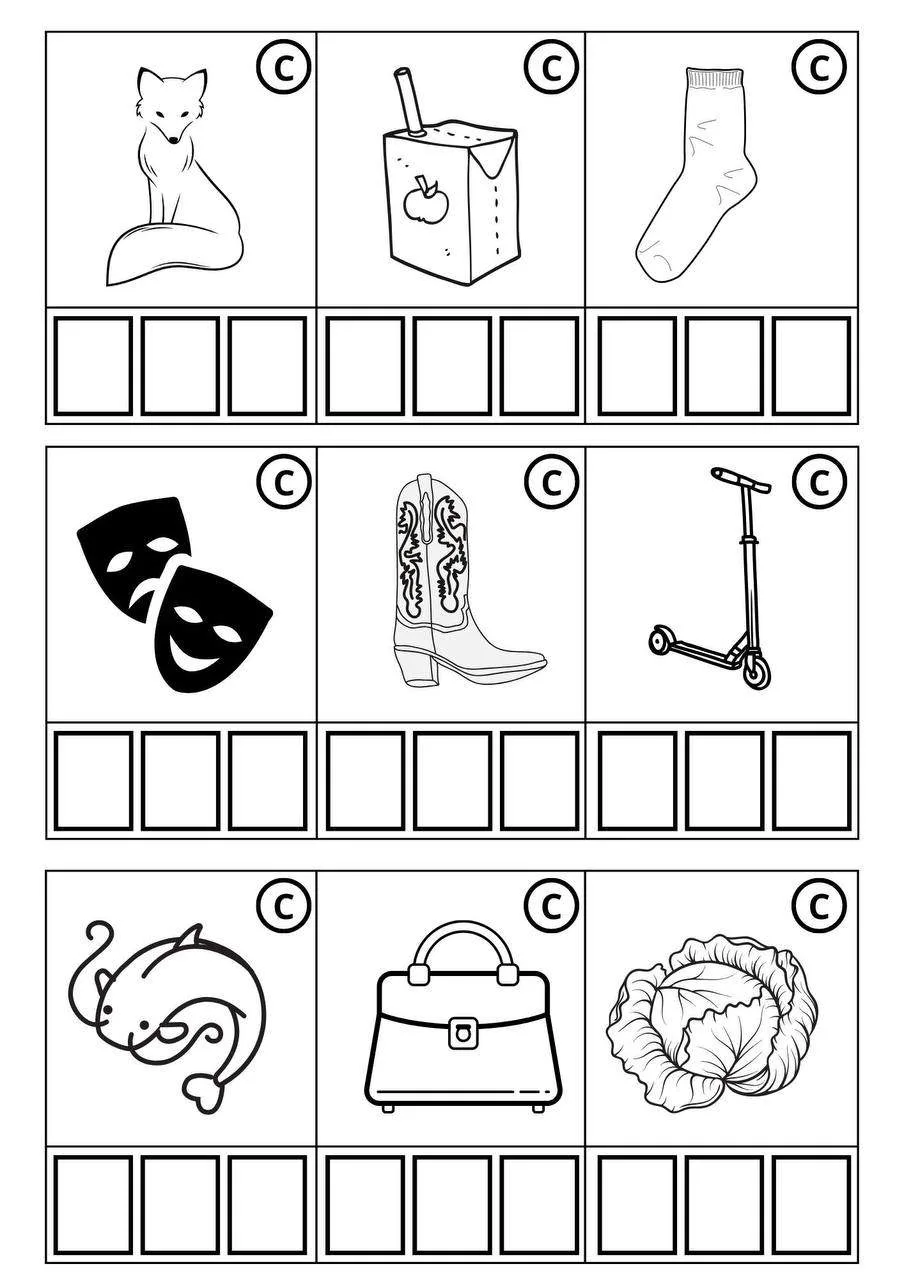 С С С

С С С

С С С