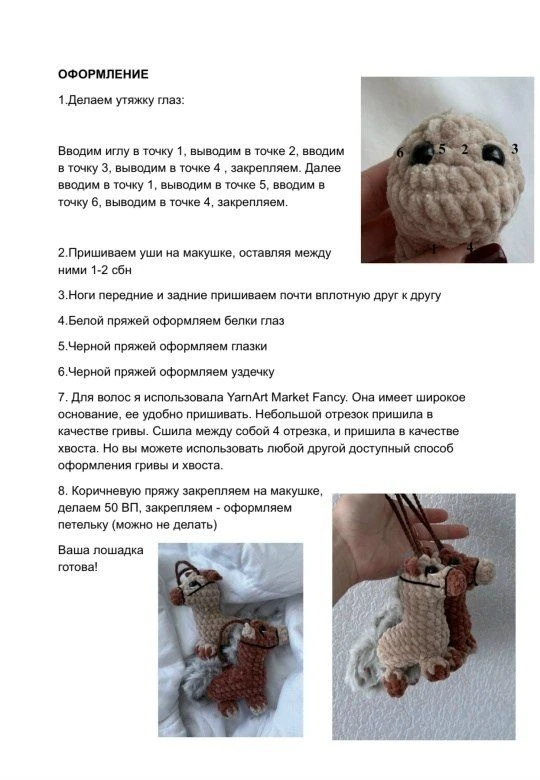 ОФОРМЛЕНИЕ

1.Делаем утяжку глаз:

Вводим иглу в точку 1, выводим в точке 2, вводим в точку 3, выводим в точке 4 , закрепляем. Далее вводим в точку 1, выводим в точке 5, вводим в точку 6, выводим в точке 4, закрепляем.

6 5 2 3

1 4

2.Пришиваем уши на макушке, оставляя между ними 1-2 сбн

3.Ноги передние и задние пришиваем почти вплотную друг к другу

4.Белой пряжей оформляем белки глаз

5.Черной пряжей оформляем глазки

6.Черной пряжей оформляем уздечку

7. Для волос я использовала YarnArt Market Fancy. Она имеет широкое основание, ее удобно пришивать. Небольшой отрезок пришила в качестве гривы. Сшила между собой 4 отрезка, и пришила в качестве хвоста. Но вы можете использовать любой другой доступный способ оформления гривы и хвоста.

8. Коричневую пряжу закрепляем на макушке, делаем 50 ВП, закрепляем - оформляем петельку (можно не делать)

Ваша лошадка готова!