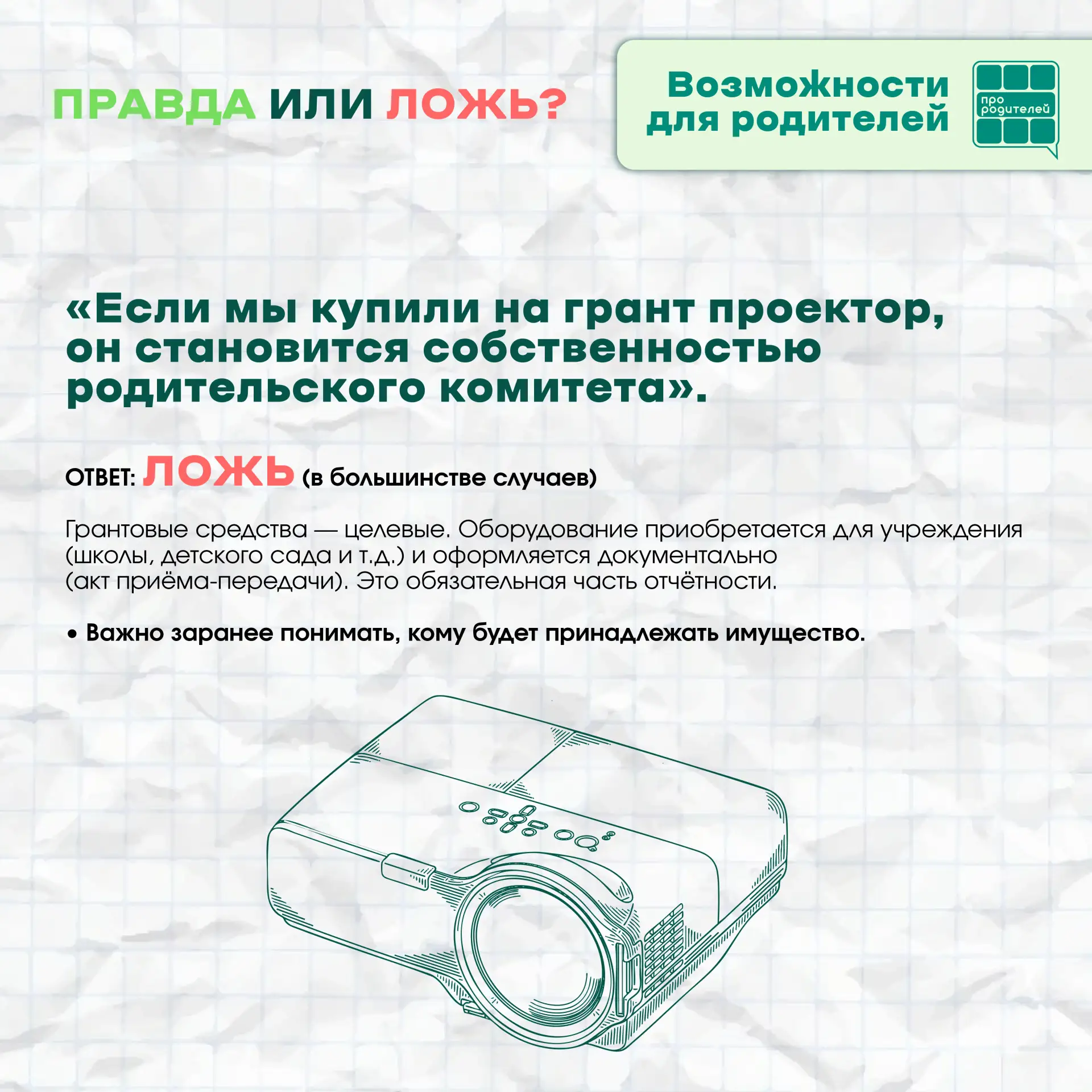 ПРАВДА ИЛИ ЛОЖЬ?

Возможности для родителей

про родителей

«Если мы купили на грант проектор, он становится собственностью родительского комитета».

ОТВЕТ: ЛОЖЬ (в большинстве случаев)

Грантовые средства — целевые. Оборудование приобретается для учреждения (школы, детского сада и т.д.) и оформляется документально (акт приёма-передачи). Это обязательная часть отчётности.

• Важно заранее понимать, кому будет принадлежать имущество.