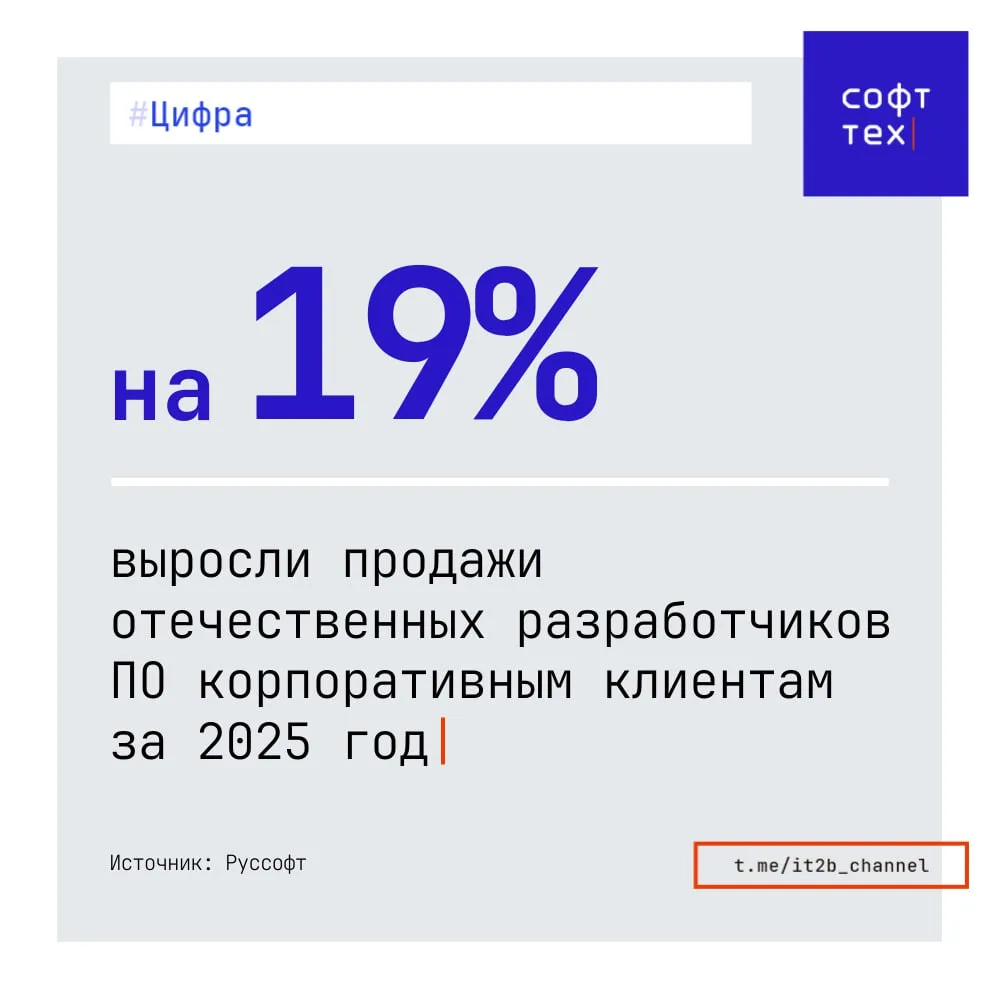 #Цифра

софт
тех

на 19%

выросли продажи отечественных разработчиков ПО корпоративным клиентам за 2025 год

Источник: Руссофт

t.me/it2b_channel