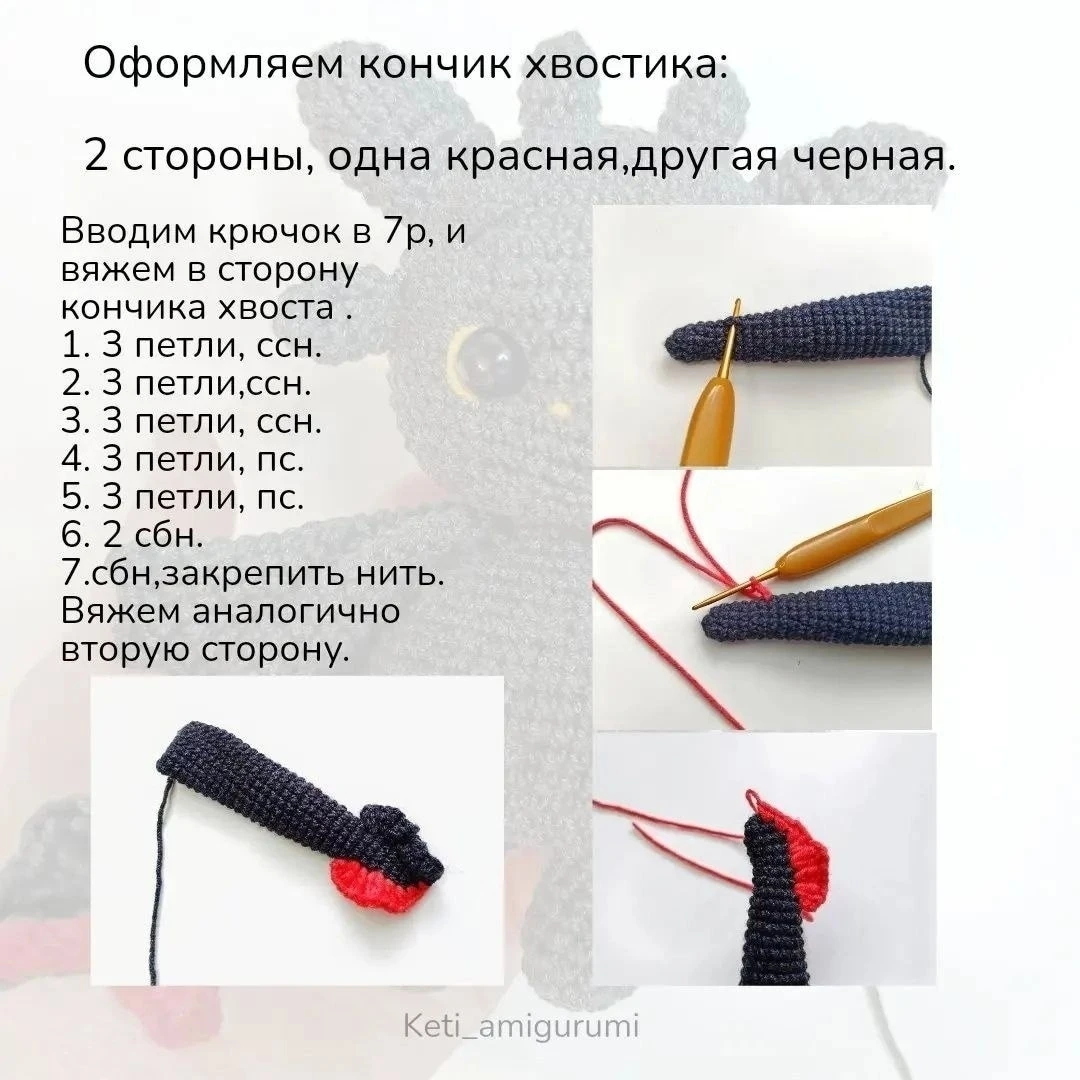 Оформляем кончик хвостика:

2 стороны, одна красная,другая черная.

Вводим крючок в 7р, и вяжем в сторону кончика хвоста .
1. 3 петли, ссн.
2. 3 петли,ссн.
3. 3 петли, ссн.
4. 3 петли, пс.
5. 3 петли, пс.
6. 2 сбн.
7.сбн,закрепить нить.
Вяжем аналогично вторую сторону.

Keti_amigurumi