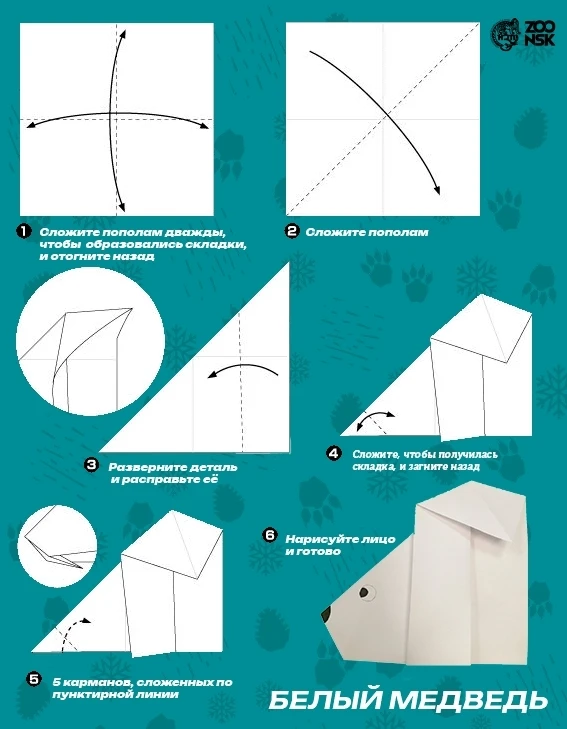 ZOO NSK

1 Сложите пополам дважды, чтобы образовались складки, и отогните назад

2 Сложите пополам

3 Разверните деталь и расправьте её

4 Сложите, чтобы получилась складка, и загните назад

5 5 карманов, сложенных по пунктирной линии

6 Нарисуйте лицо и готово

БЕЛЫЙ МЕДВЕДЬ